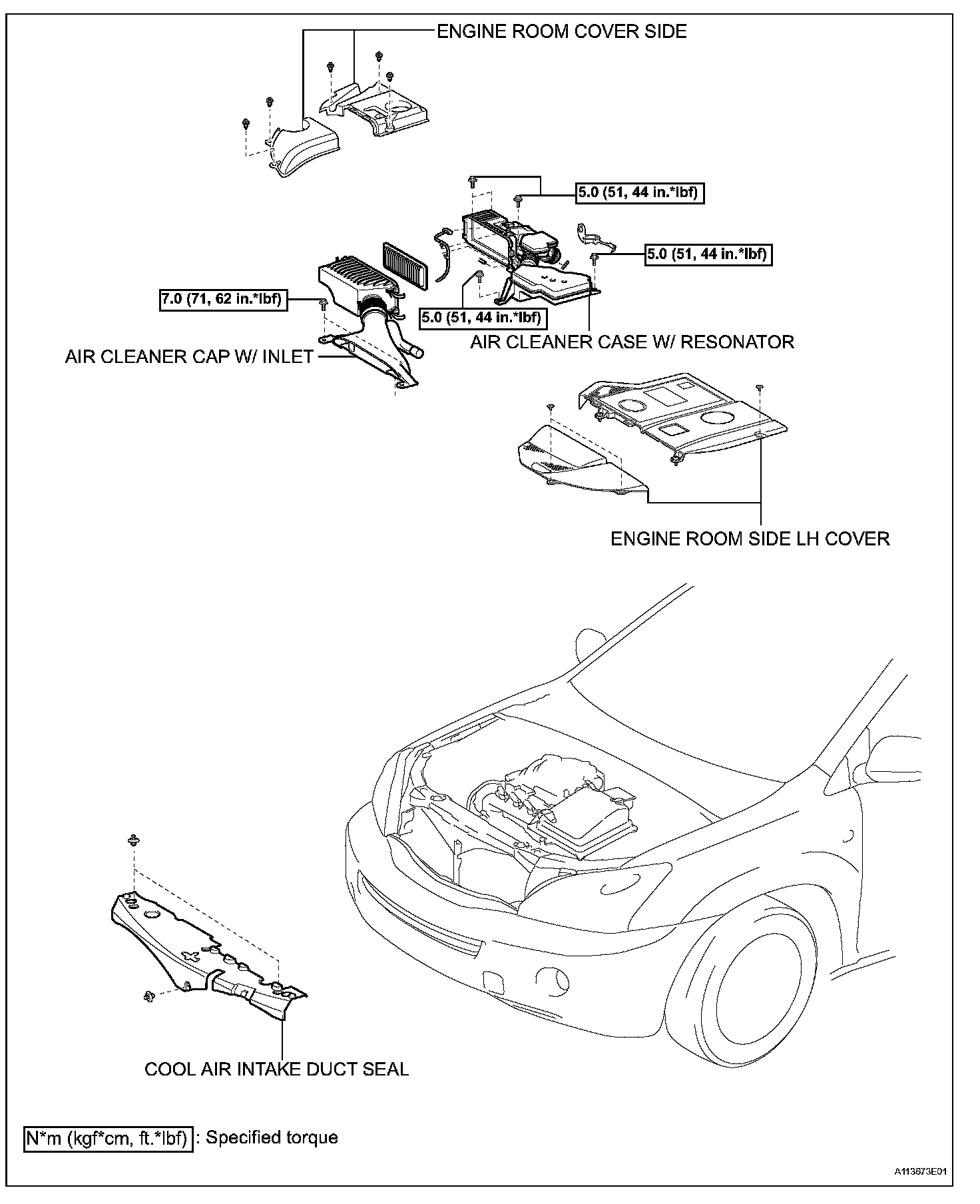 ENGINE ROOM COVER SIDE

5.0 (51, 44 in.*lbf)

5.0 (51, 44 in.*lbf)

7.0 (71, 62 in.*lbf)

5.0 (51, 44 in.*lbf)

AIR CLEANER CASE W/ RESONATOR

AIR CLEANER CAP W/ INLET

ENGINE ROOM SIDE LH COVER

COOL AIR INTAKE DUCT SEAL

N*m (kgf*cm, ft.*lbf) : Specified torque

A113673E01