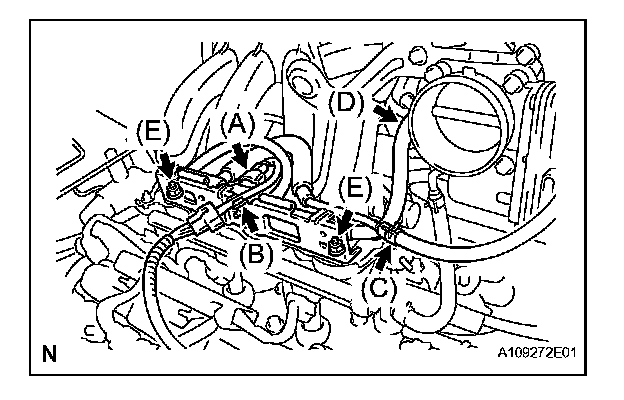 (D)
(E)
(A)
(E)
(B)
(C)
N
A109272E01