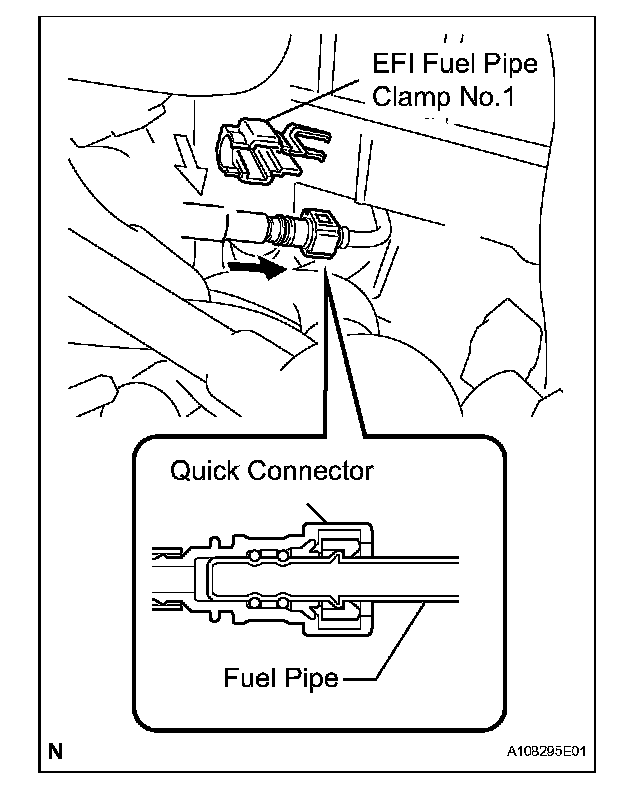 EFI Fuel Pipe Clamp No.1

Quick Connector

Fuel Pipe

N

A108295E01