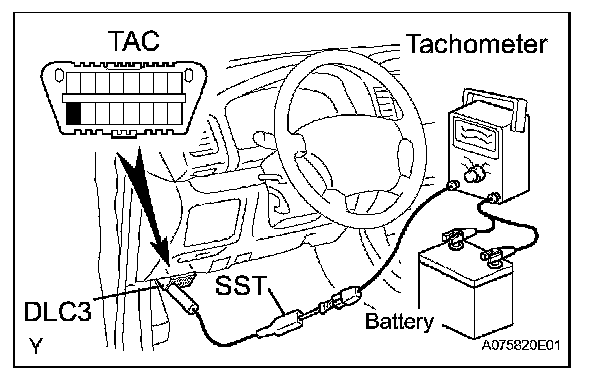 TAC
Tachometer
SST
DLC3
Battery
Y
A075820E01