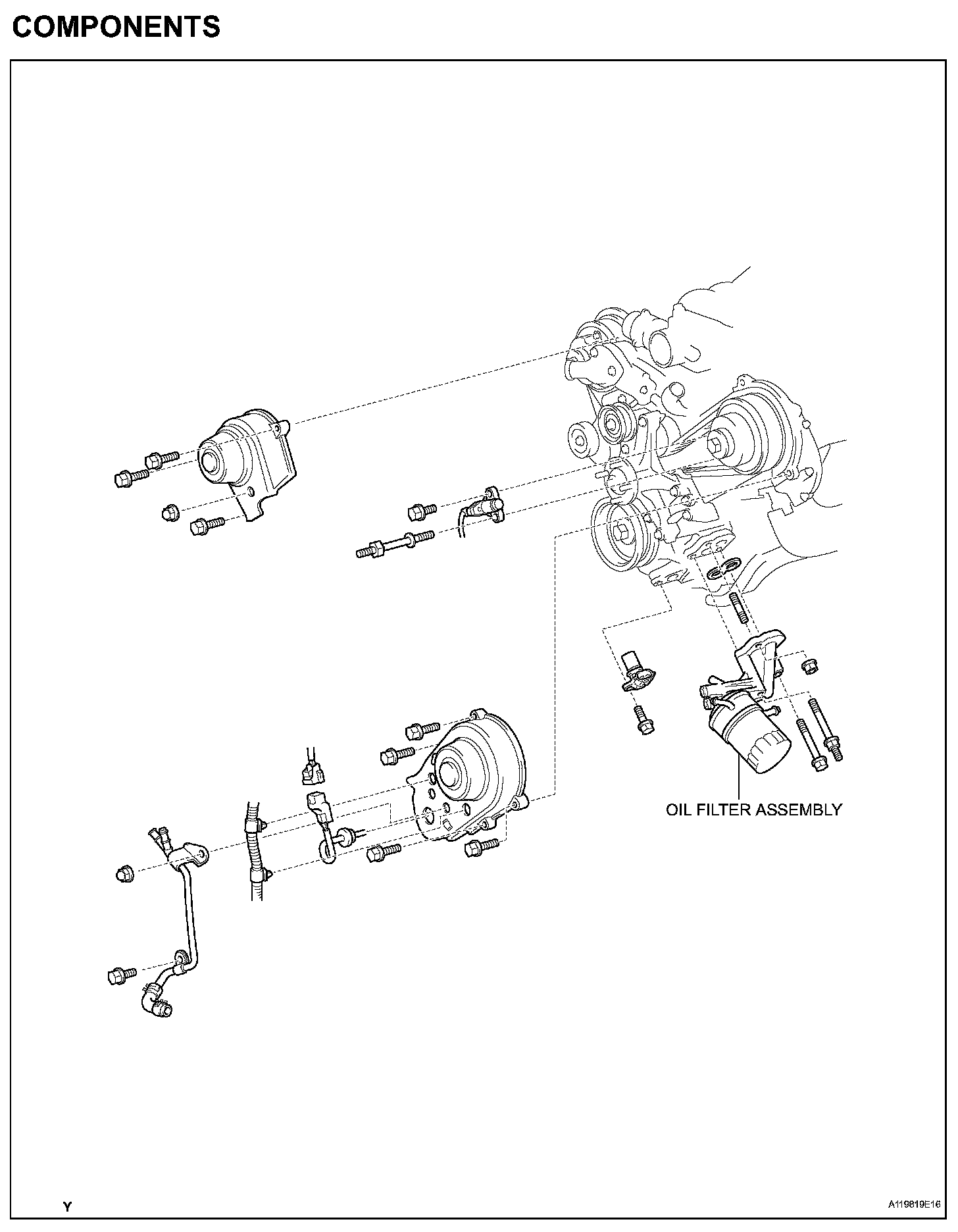 COMPONENTS

OIL FILTER ASSEMBLY

Y

A119819E16