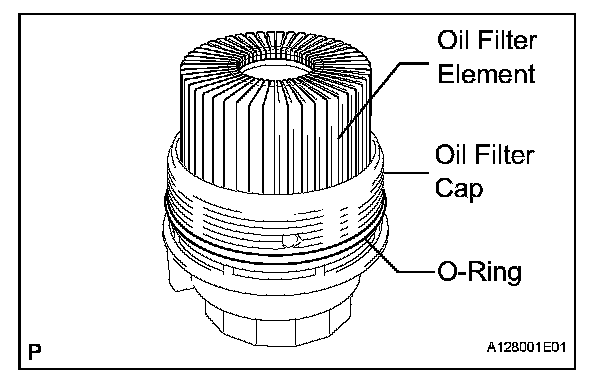 Oil Filter Element

Oil Filter Cap

O-Ring

P

A128001E01