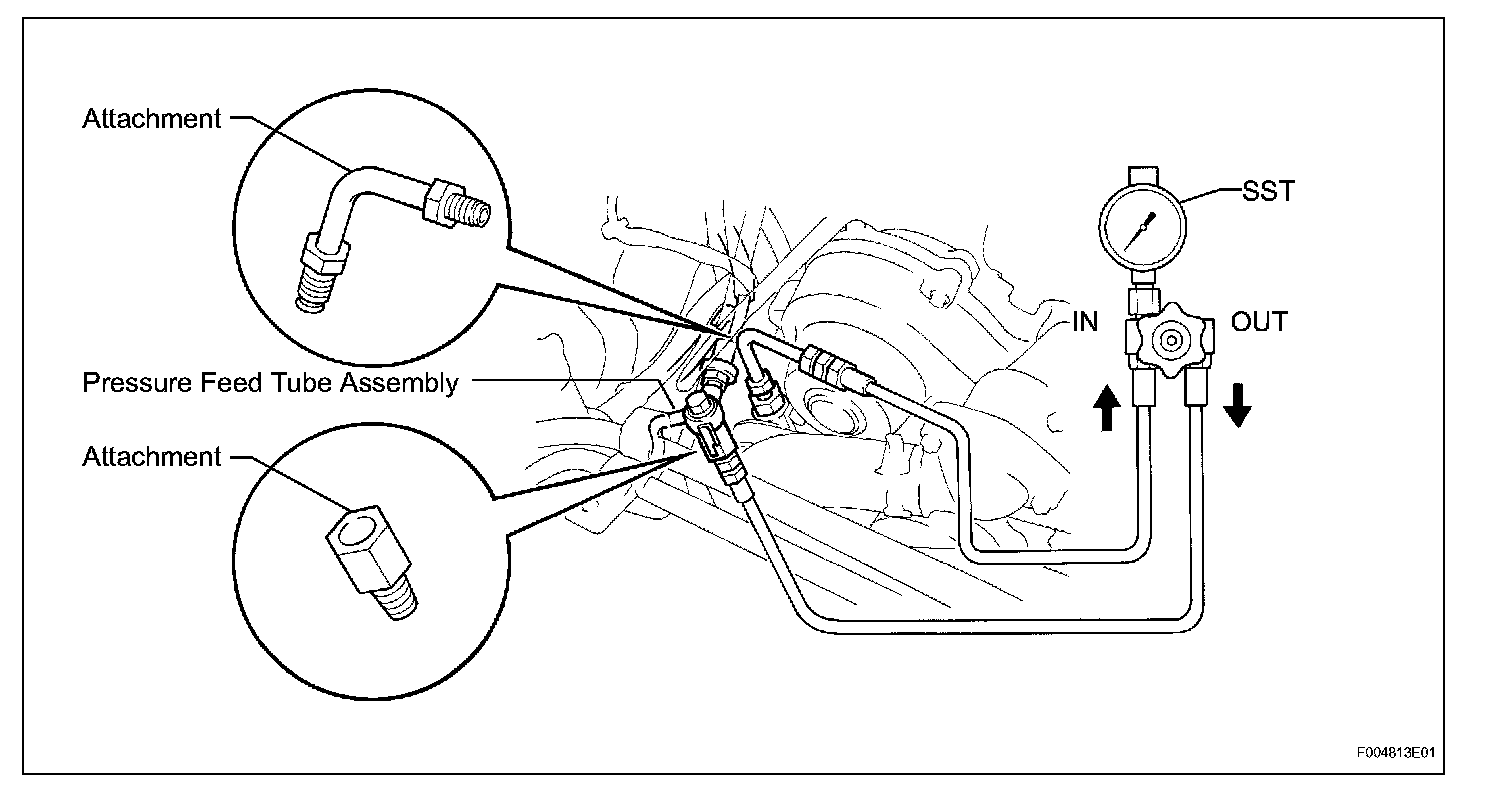 Attachment

SST

IN

OUT

Pressure Feed Tube Assembly

Attachment

F004813E01