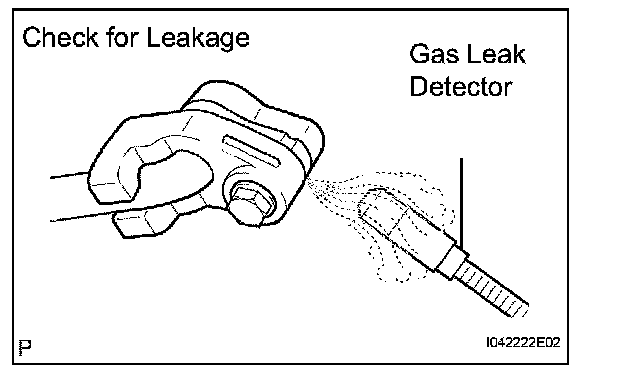 Check for Leakage

Gas Leak Detector

P

I042222E02