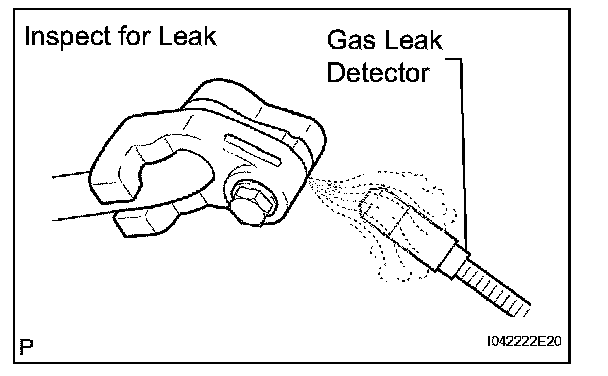 Inspect for Leak

Gas Leak Detector

P

I042222E20