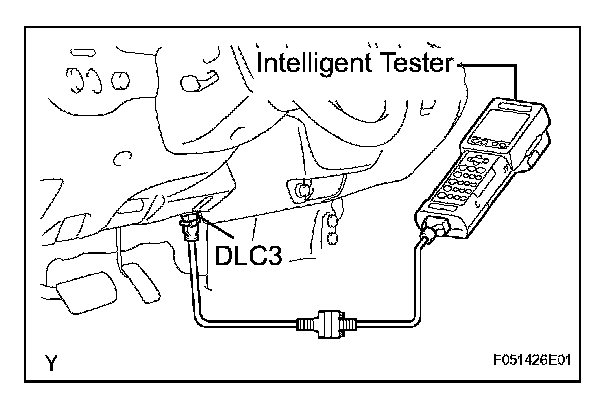 Intelligent Tester

DLC3

Y

F051426E01