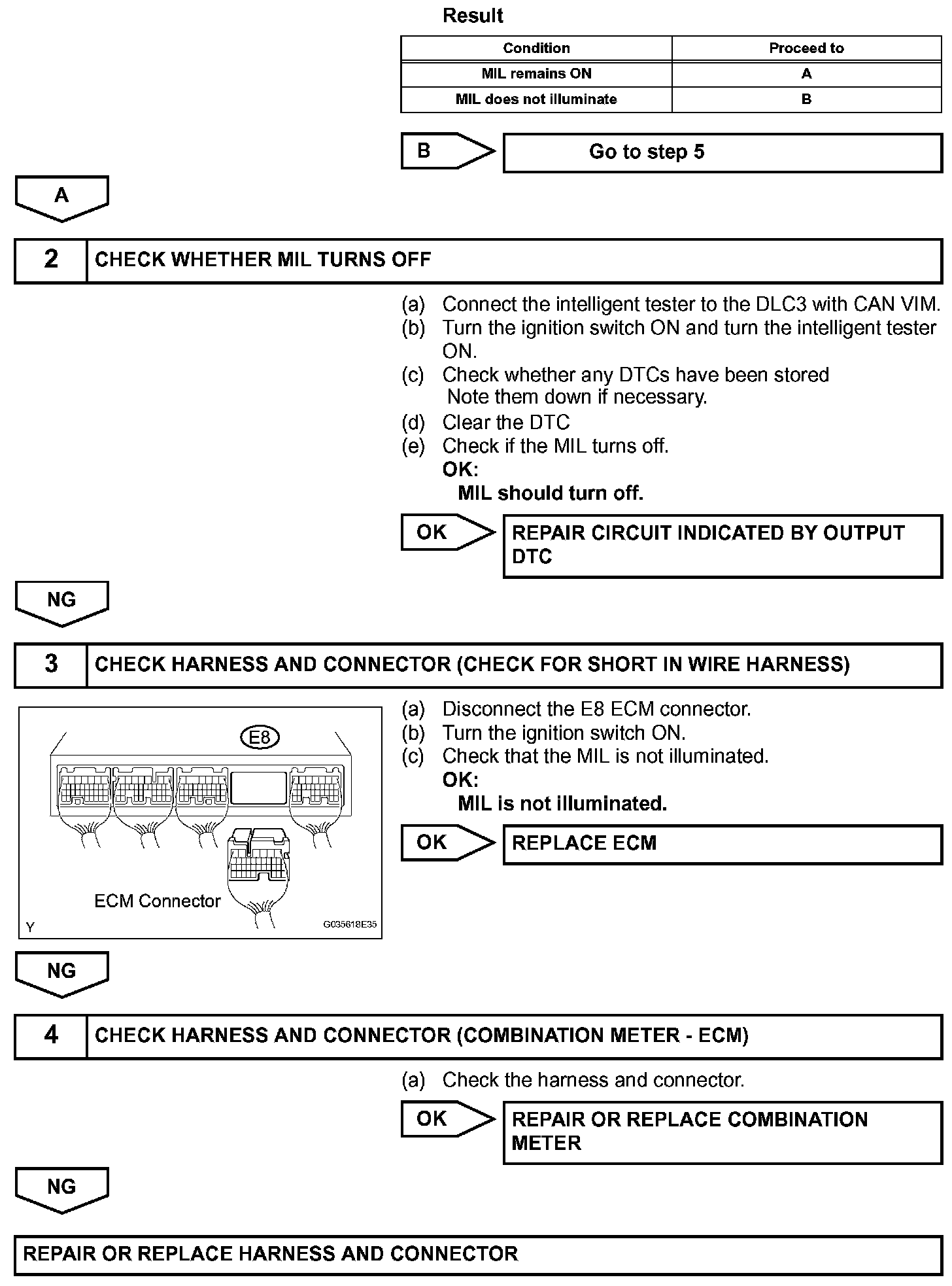 Result

| Condition | Proceed to |
|---|---|
| MIL remains ON | A |
| MIL does not illuminate | B |

B

Go to step 5

A

2 CHECK WHETHER MIL TURNS OFF

(a) Connect the intelligent tester to the DLC3 with CAN VIM.
(b) Turn the ignition switch ON and turn the intelligent tester ON.
(c) Check whether any DTCs have been stored
Note them down if necessary.
(d) Clear the DTC
(e) Check if the MIL turns off.
OK:
MIL should turn off.

OK

REPAIR CIRCUIT INDICATED BY OUTPUT DTC

NG

3 CHECK HARNESS AND CONNECTOR (CHECK FOR SHORT IN WIRE HARNESS)

E8

ECM Connector

Y

G035618E35

(a) Disconnect the E8 ECM connector.
(b) Turn the ignition switch ON.
(c) Check that the MIL is not illuminated.
OK:
MIL is not illuminated.

OK

REPLACE ECM

NG

4 CHECK HARNESS AND CONNECTOR (COMBINATION METER - ECM)

(a) Check the harness and connector.

OK

REPAIR OR REPLACE COMBINATION METER

NG

REPAIR OR REPLACE HARNESS AND CONNECTOR