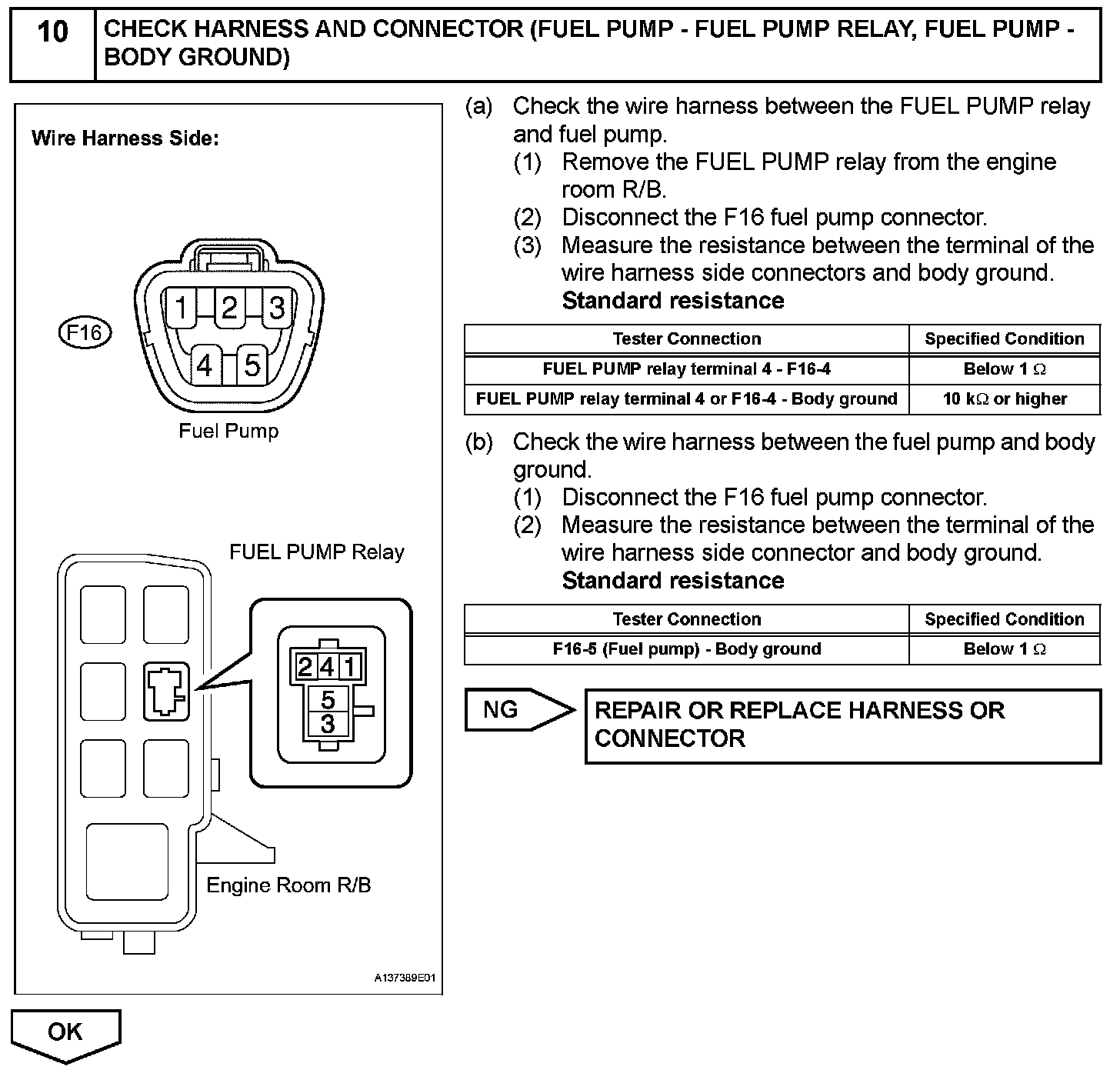 10 CHECK HARNESS AND CONNECTOR (FUEL PUMP - FUEL PUMP RELAY, FUEL PUMP - BODY GROUND)

Wire Harness Side:

F16

1 2 3
4 5

Fuel Pump

FUEL PUMP Relay

2 4 1
5
3

Engine Room R/B

A137389E01

(a) Check the wire harness between the FUEL PUMP relay and fuel pump.
(1) Remove the FUEL PUMP relay from the engine room R/B.
(2) Disconnect the F16 fuel pump connector.
(3) Measure the resistance between the terminal of the wire harness side connectors and body ground.
Standard resistance

| Tester Connection | Specified Condition |
|---|---|
| FUEL PUMP relay terminal 4 - F16-4 | Below 1 $\Omega$ |
| FUEL PUMP relay terminal 4 or F16-4 - Body ground | 10 k$\Omega$ or higher |

(b) Check the wire harness between the fuel pump and body ground.
(1) Disconnect the F16 fuel pump connector.
(2) Measure the resistance between the terminal of the wire harness side connector and body ground.
Standard resistance

| Tester Connection | Specified Condition |
|---|---|
| F16-5 (Fuel pump) - Body ground | Below 1 $\Omega$ |

NG

REPAIR OR REPLACE HARNESS OR CONNECTOR

OK