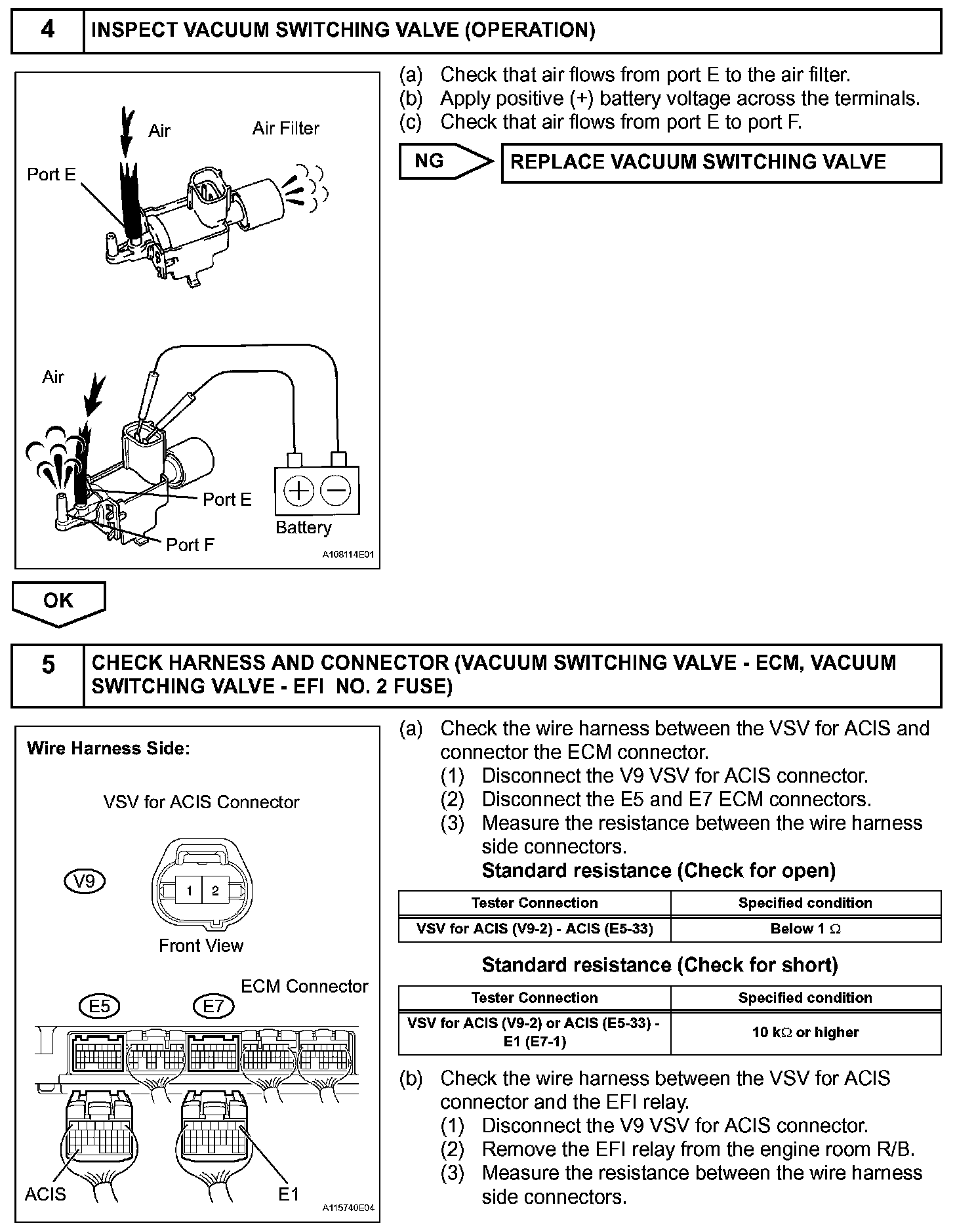 4 INSPECT VACUUM SWITCHING VALVE (OPERATION)

Air
Air Filter
Port E
Air
Port E
Port F
Battery
A108114E01

(a) Check that air flows from port E to the air filter.
(b) Apply positive (+) battery voltage across the terminals.
(c) Check that air flows from port E to port F.

NG REPLACE VACUUM SWITCHING VALVE

OK

5 CHECK HARNESS AND CONNECTOR (VACUUM SWITCHING VALVE - ECM, VACUUM SWITCHING VALVE - EFI NO. 2 FUSE)

Wire Harness Side:
VSV for ACIS Connector
V9
1 2
Front View
ECM Connector
E5
E7
ACIS
E1
A115740E04

(a) Check the wire harness between the VSV for ACIS and connector the ECM connector.
(1) Disconnect the V9 VSV for ACIS connector.
(2) Disconnect the E5 and E7 ECM connectors.
(3) Measure the resistance between the wire harness side connectors.
Standard resistance (Check for open)

| Tester Connection | Specified condition |
|---|---|
| VSV for ACIS (V9-2) - ACIS (E5-33) | Below 1 $\Omega$ |

Standard resistance (Check for short)

| Tester Connection | Specified condition |
|---|---|
| VSV for ACIS (V9-2) or ACIS (E5-33) - E1 (E7-1) | 10 k$\Omega$ or higher |

(b) Check the wire harness between the VSV for ACIS connector and the EFI relay.
(1) Disconnect the V9 VSV for ACIS connector.
(2) Remove the EFI relay from the engine room R/B.
(3) Measure the resistance between the wire harness side connectors.