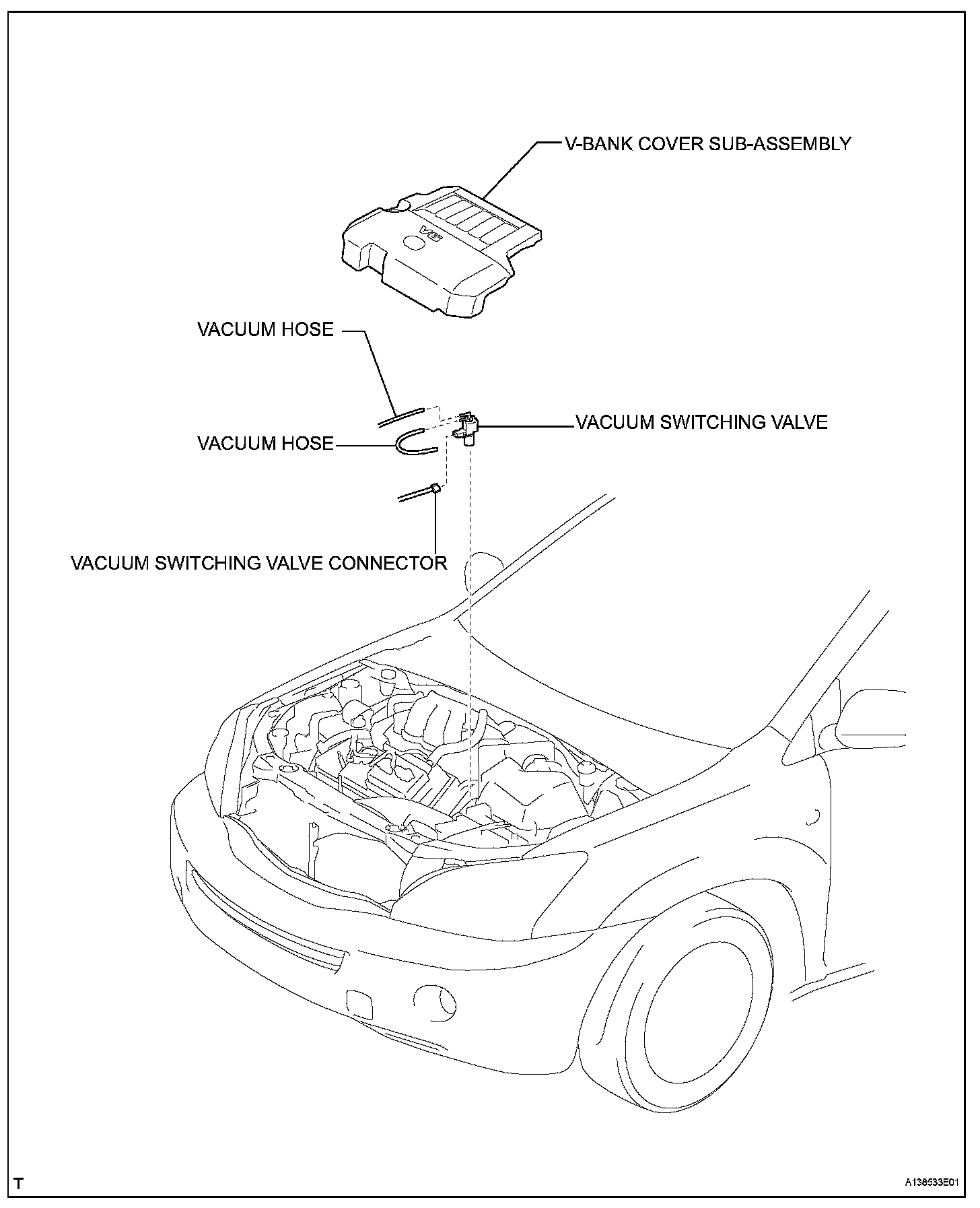 V-BANK COVER SUB-ASSEMBLY

V6

VACUUM HOSE

VACUUM SWITCHING VALVE

VACUUM HOSE

VACUUM SWITCHING VALVE CONNECTOR

T

A138533E01