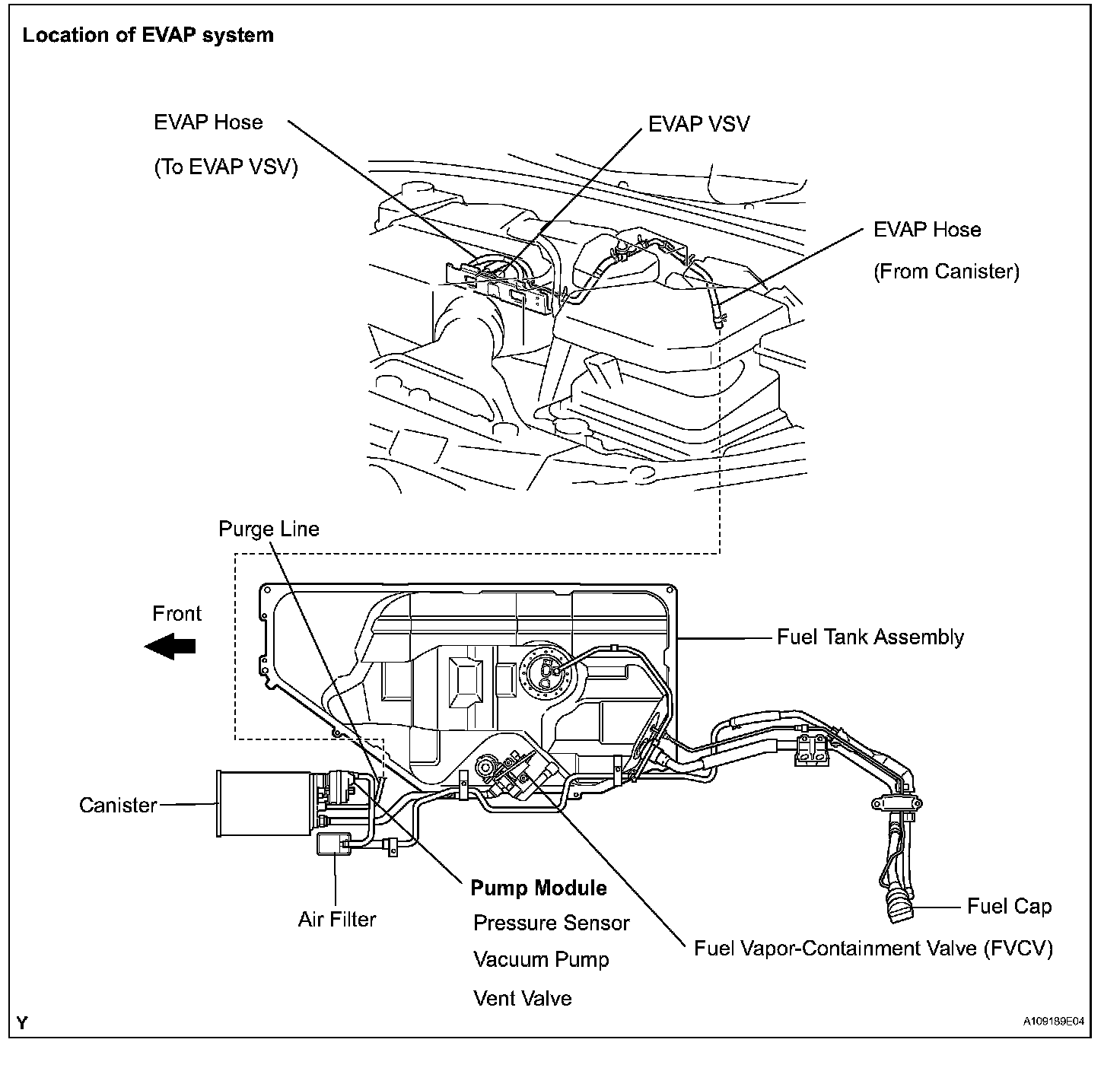 Location of EVAP system

EVAP Hose
(To EVAP VSV)

EVAP VSV

EVAP Hose
(From Canister)

Purge Line

Front

Fuel Tank Assembly

Canister

Air Filter

Pump Module
Pressure Sensor
Vacuum Pump
Vent Valve

Fuel Vapor-Containment Valve (FVCV)

Fuel Cap

Y

A109189E04