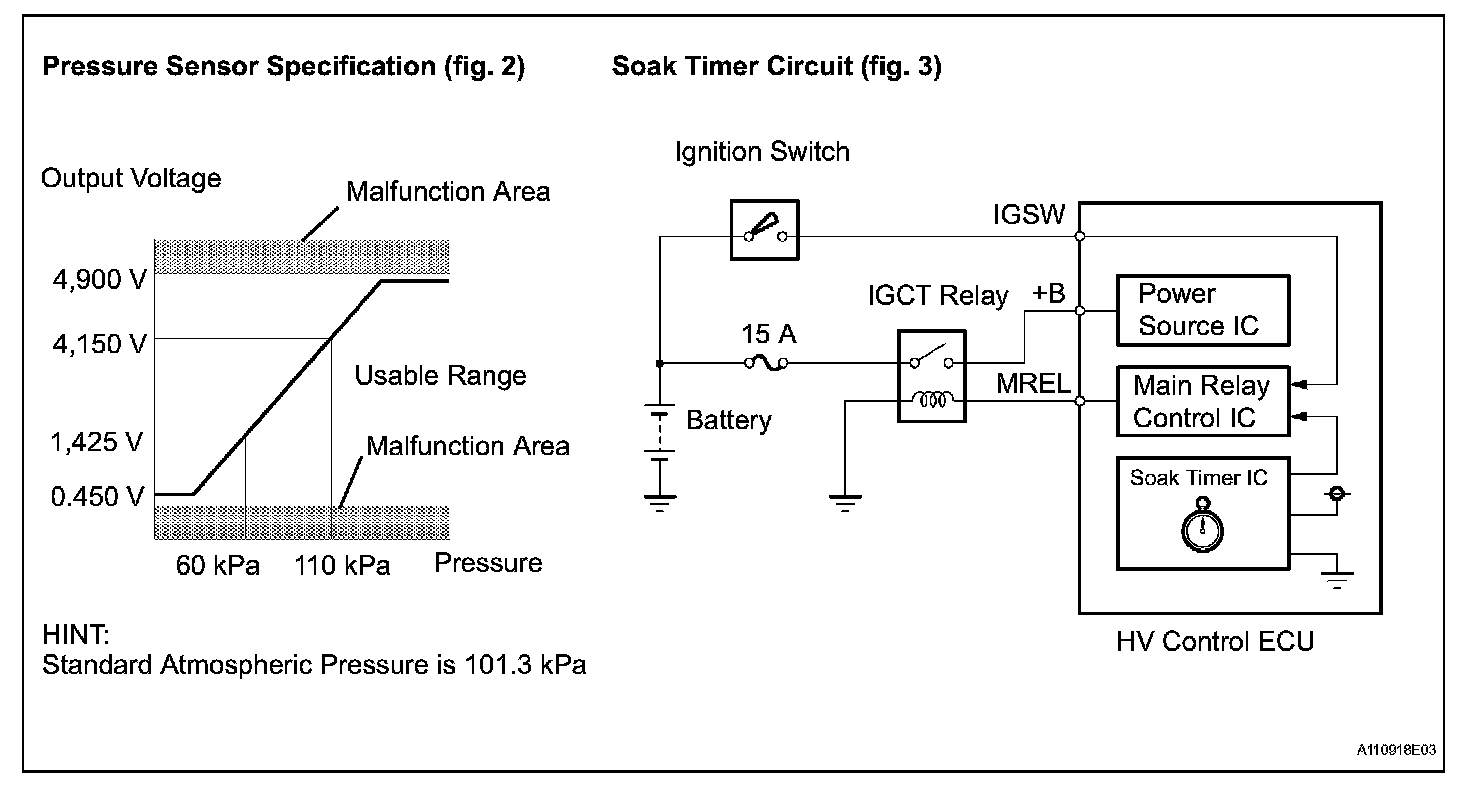 Pressure Sensor Specification (fig. 2)

Output Voltage

Malfunction Area

4,900 V

4,150 V

Usable Range

1,425 V

Malfunction Area

0.450 V

60 kPa

110 kPa

Pressure

HINT:
Standard Atmospheric Pressure is 101.3 kPa

Soak Timer Circuit (fig. 3)

Ignition Switch

IGSW

IGCT Relay

+B

Power Source IC

15 A

MREL

Main Relay Control IC

Battery

Soak Timer IC

HV Control ECU

A110918E03