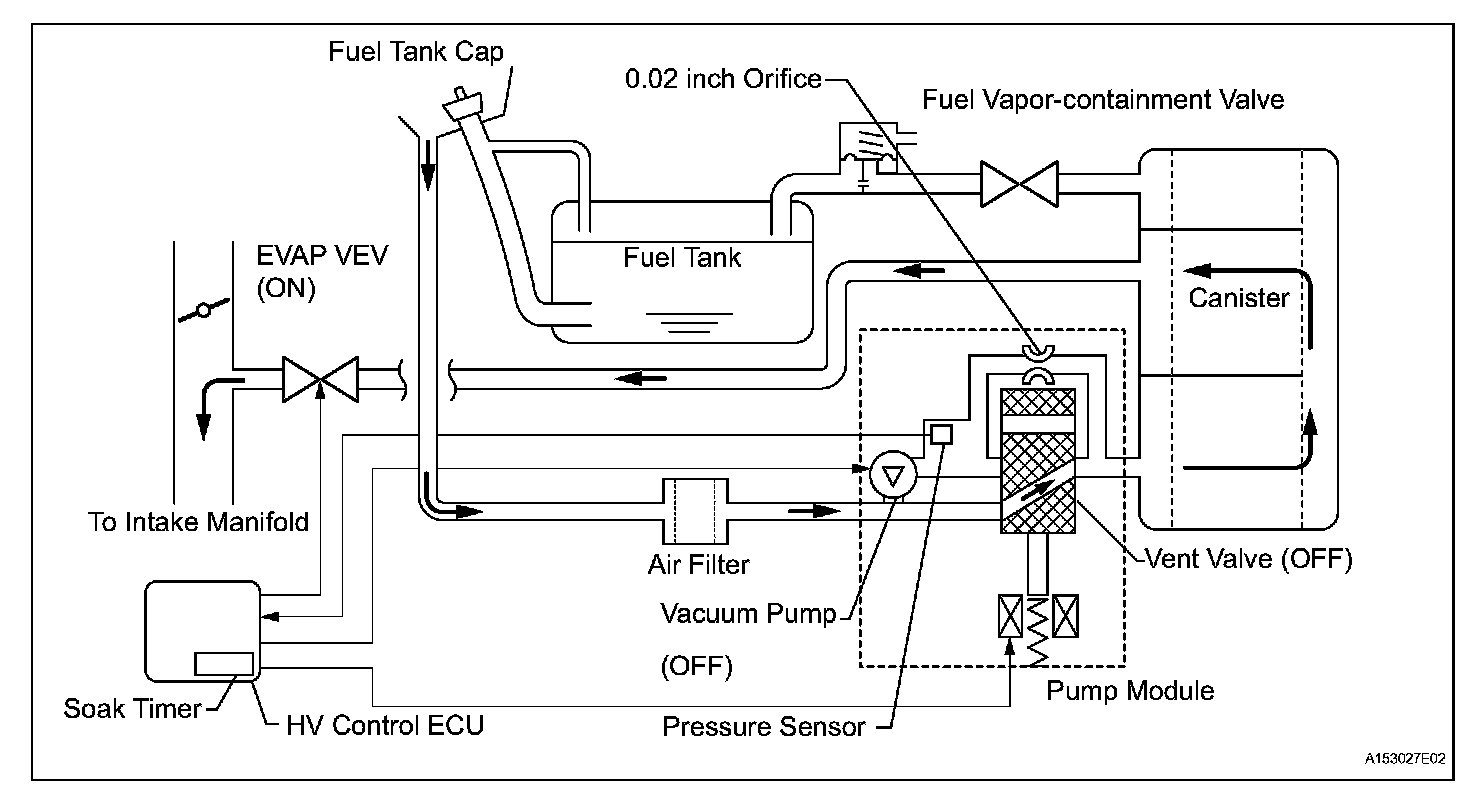 Fuel Tank Cap

0.02 inch Orifice

Fuel Vapor-containment Valve

EVAP VEV (ON)

Fuel Tank

Canister

To Intake Manifold

Air Filter

Vent Valve (OFF)

Vacuum Pump (OFF)

Pump Module

Soak Timer

HV Control ECU

Pressure Sensor

A153027E02