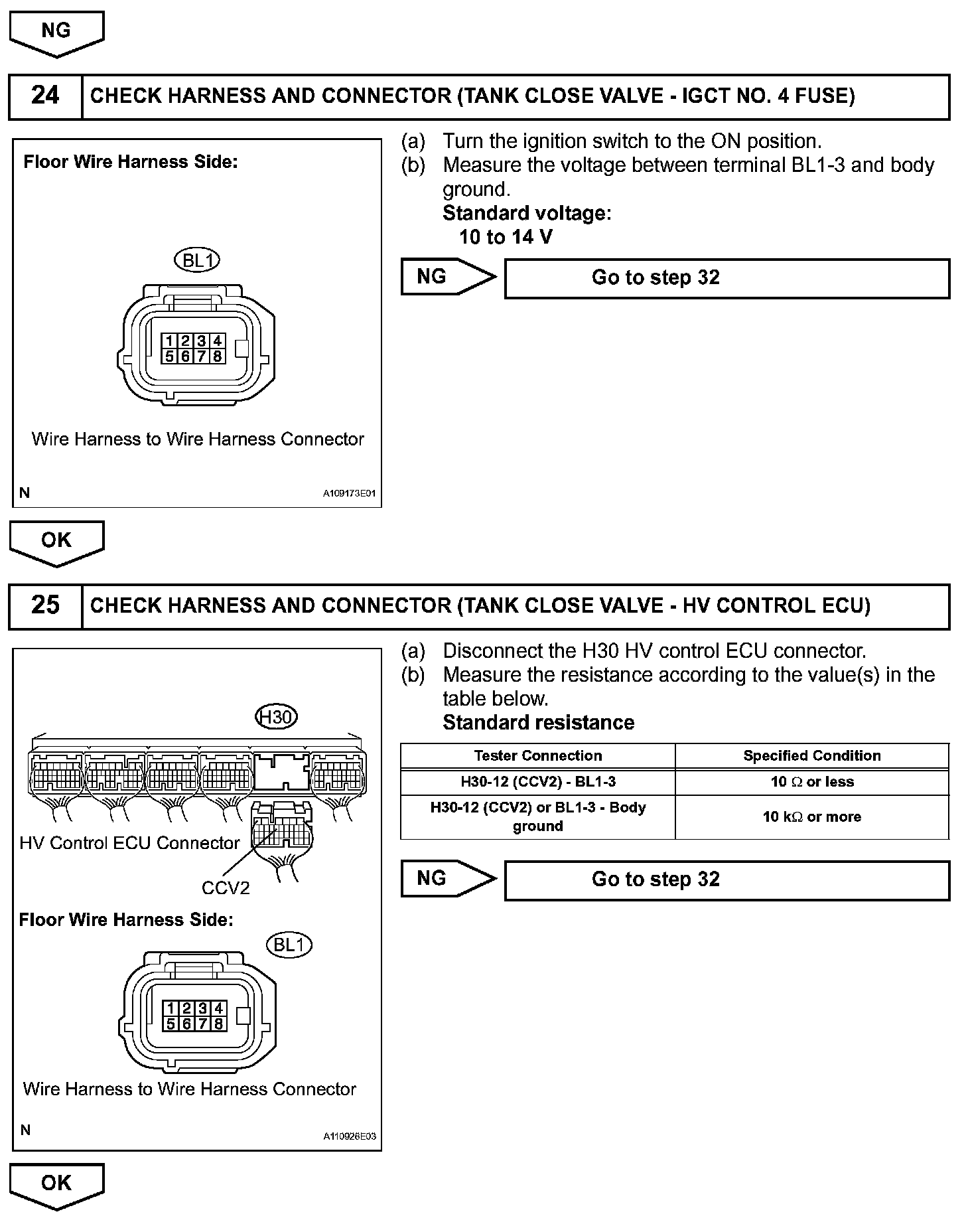 NG

24 CHECK HARNESS AND CONNECTOR (TANK CLOSE VALVE - IGCT NO. 4 FUSE)

Floor Wire Harness Side:

BL1

1 2 3 4
5 6 7 8

Wire Harness to Wire Harness Connector

N A109173E01

(a) Turn the ignition switch to the ON position.
(b) Measure the voltage between terminal BL1-3 and body ground.
Standard voltage:
10 to 14 V

NG Go to step 32

OK

25 CHECK HARNESS AND CONNECTOR (TANK CLOSE VALVE - HV CONTROL ECU)

H30

HV Control ECU Connector

CCV2

Floor Wire Harness Side:

BL1

1 2 3 4
5 6 7 8

Wire Harness to Wire Harness Connector

N A110926E03

(a) Disconnect the H30 HV control ECU connector.
(b) Measure the resistance according to the value(s) in the table below.
Standard resistance

| Tester Connection | Specified Condition |
|---|---|
| H30-12 (CCV2) - BL1-3 | 10 $\Omega$ or less |
| H30-12 (CCV2) or BL1-3 - Body ground | 10 k$\Omega$ or more |

NG Go to step 32

OK