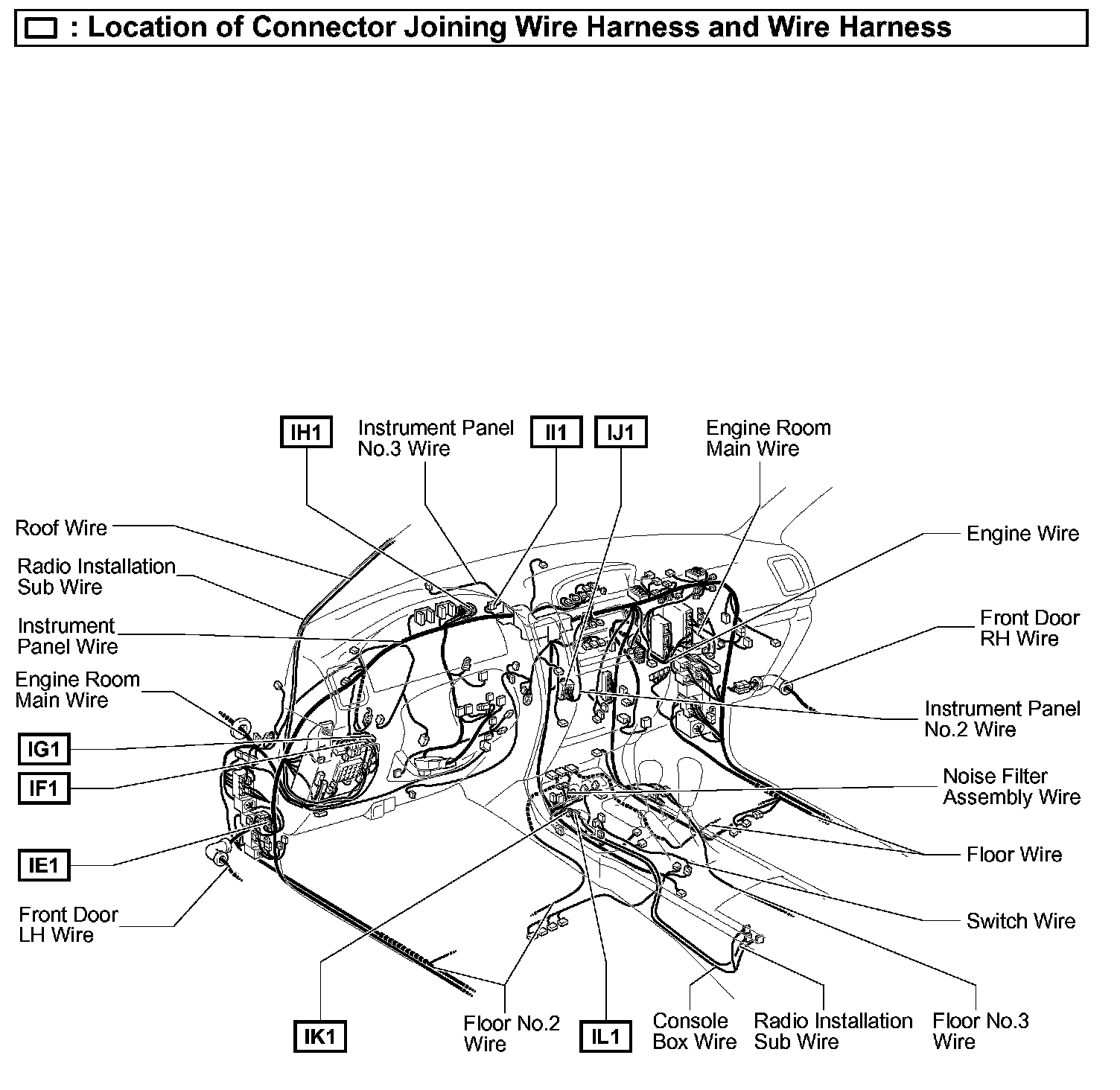 : Location of Connector Joining Wire Harness and Wire Harness

IH1

Instrument Panel No.3 Wire

II1

IJ1

Engine Room Main Wire

Roof Wire

Radio Installation Sub Wire

Instrument Panel Wire

Engine Room Main Wire

IG1

IF1

IE1

Front Door LH Wire

Engine Wire

Front Door RH Wire

Instrument Panel No.2 Wire

Noise Filter Assembly Wire

Floor Wire

Switch Wire

IK1

Floor No.2 Wire

IL1

Console Box Wire

Radio Installation Sub Wire

Floor No.3 Wire