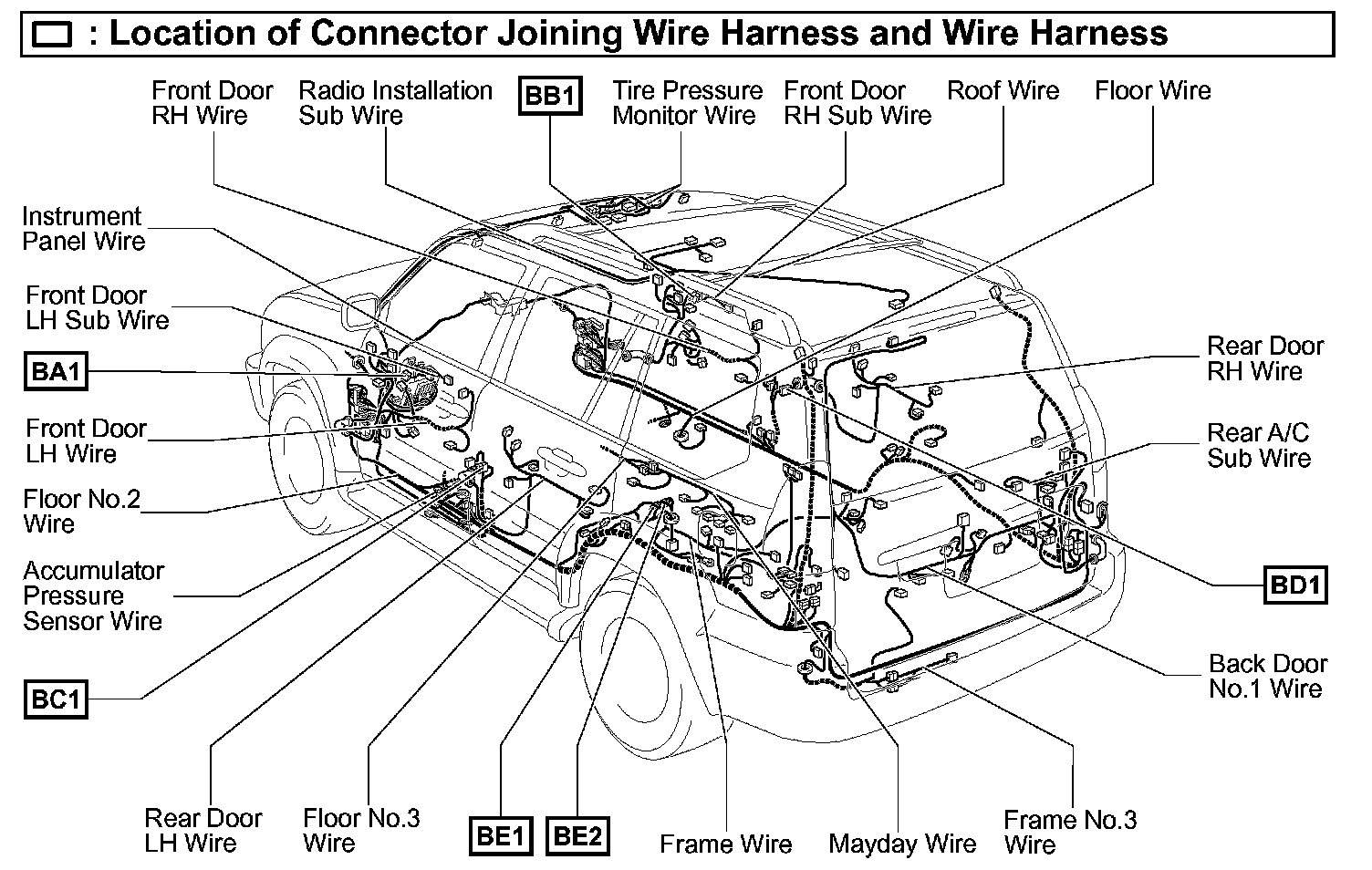 : Location of Connector Joining Wire Harness and Wire Harness

Front Door RH Wire

Radio Installation Sub Wire

BB1

Tire Pressure Monitor Wire

Front Door RH Sub Wire

Roof Wire

Floor Wire

Instrument Panel Wire

Front Door LH Sub Wire

BA1

Front Door LH Wire

Floor No.2 Wire

Accumulator Pressure Sensor Wire

BC1

Rear Door RH Wire

Rear A/C Sub Wire

BD1

Back Door No.1 Wire

Rear Door LH Wire

Floor No.3 Wire

BE1

BE2

Frame Wire

Mayday Wire

Frame No.3 Wire