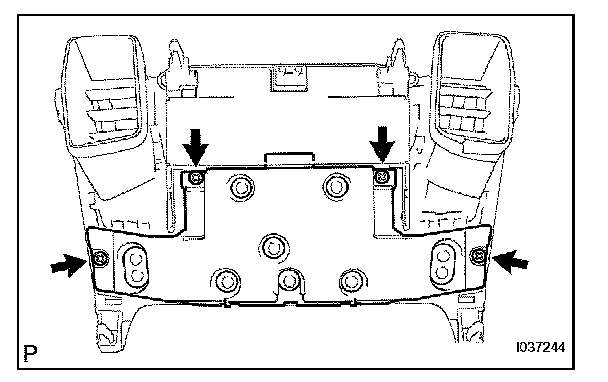 P

I037244