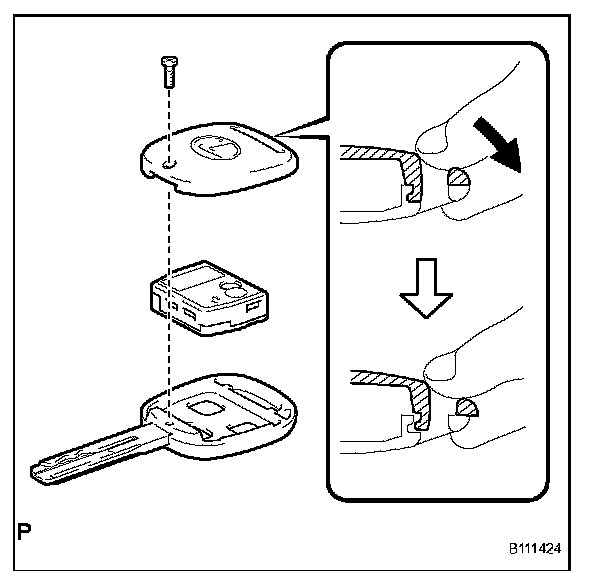 P

B111424