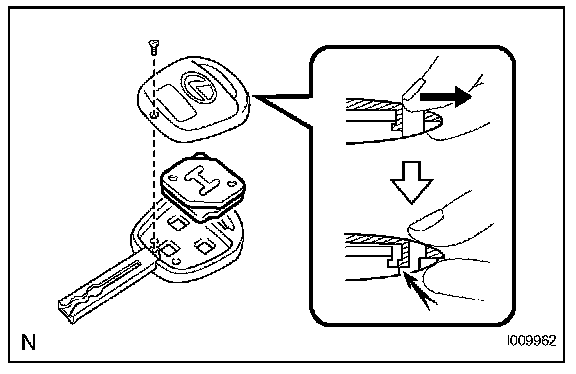 N

I009962