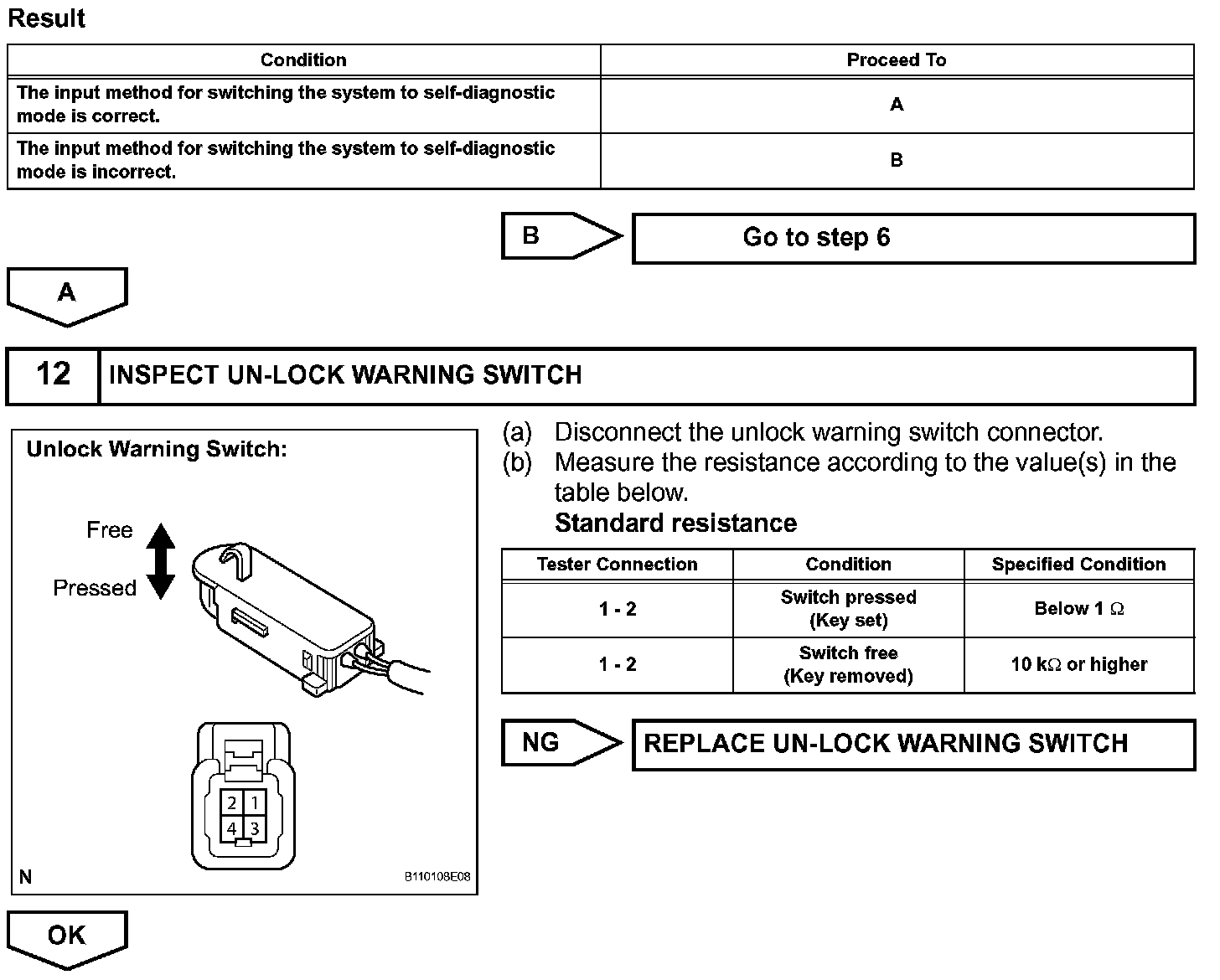 Result

| Condition | Proceed To |
|---|---|
| The input method for switching the system to self-diagnostic mode is correct. | A |
| The input method for switching the system to self-diagnostic mode is incorrect. | B |

B

Go to step 6

A

12

INSPECT UN-LOCK WARNING SWITCH

Unlock Warning Switch:

Free

Pressed

2 1
4 3

N

B110108E08

(a) Disconnect the unlock warning switch connector.
(b) Measure the resistance according to the value(s) in the table below.
Standard resistance

| Tester Connection | Condition | Specified Condition |
|---|---|---|
| 1 - 2 | Switch pressed (Key set) | Below 1 $\Omega$ |
| 1 - 2 | Switch free (Key removed) | 10 k$\Omega$ or higher |

NG

REPLACE UN-LOCK WARNING SWITCH

OK