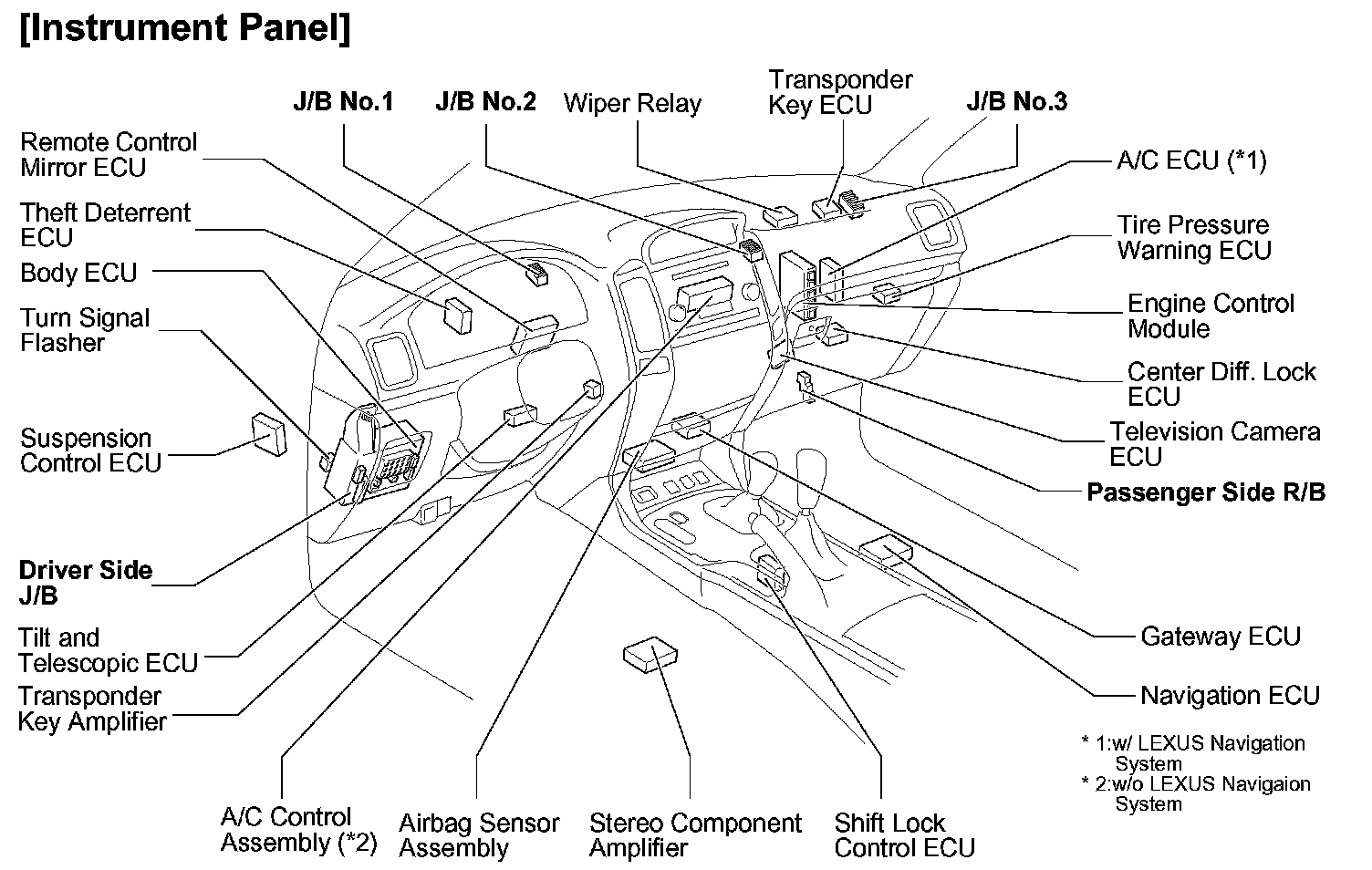 [Instrument Panel]

J/B No.1
J/B No.2
Wiper Relay
Transponder Key ECU
J/B No.3

Remote Control Mirror ECU
Theft Deterrent ECU
Body ECU
Turn Signal Flasher
Suspension Control ECU
Driver Side J/B
Tilt and Telescopic ECU
Transponder Key Amplifier

A/C ECU (*1)
Tire Pressure Warning ECU
Engine Control Module
Center Diff. Lock ECU
Television Camera ECU
Passenger Side R/B
Gateway ECU
Navigation ECU

* 1:w/ LEXUS Navigation System
* 2:w/o LEXUS Navigaion System

A/C Control Assembly (*2)
Airbag Sensor Assembly
Stereo Component Amplifier
Shift Lock Control ECU