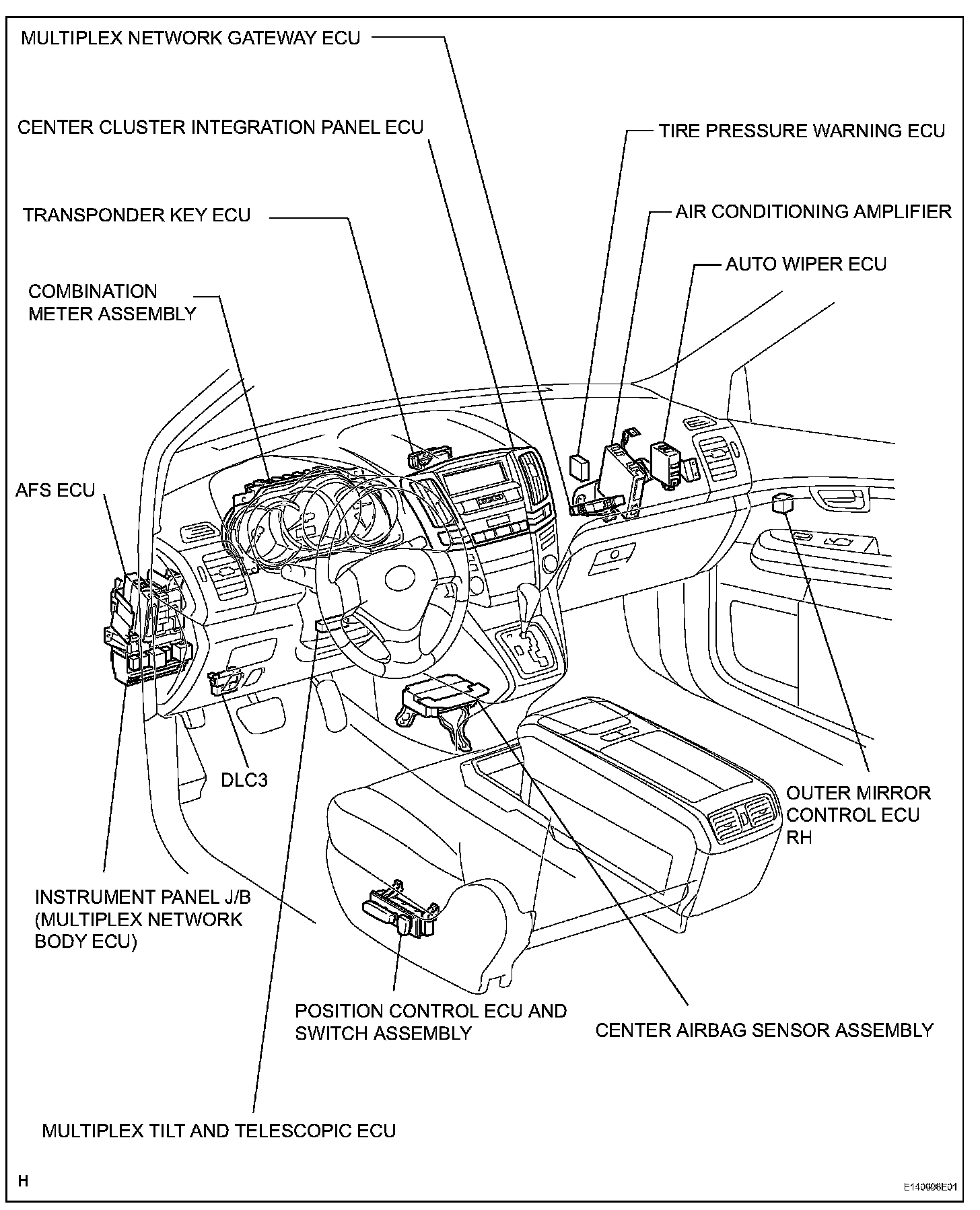 MULTIPLEX NETWORK GATEWAY ECU

CENTER CLUSTER INTEGRATION PANEL ECU

TIRE PRESSURE WARNING ECU

TRANSPONDER KEY ECU

AIR CONDITIONING AMPLIFIER

AUTO WIPER ECU

COMBINATION METER ASSEMBLY

AFS ECU

DLC3

OUTER MIRROR CONTROL ECU RH

INSTRUMENT PANEL J/B (MULTIPLEX NETWORK BODY ECU)

POSITION CONTROL ECU AND SWITCH ASSEMBLY

CENTER AIRBAG SENSOR ASSEMBLY

MULTIPLEX TILT AND TELESCOPIC ECU

H

E140998E01