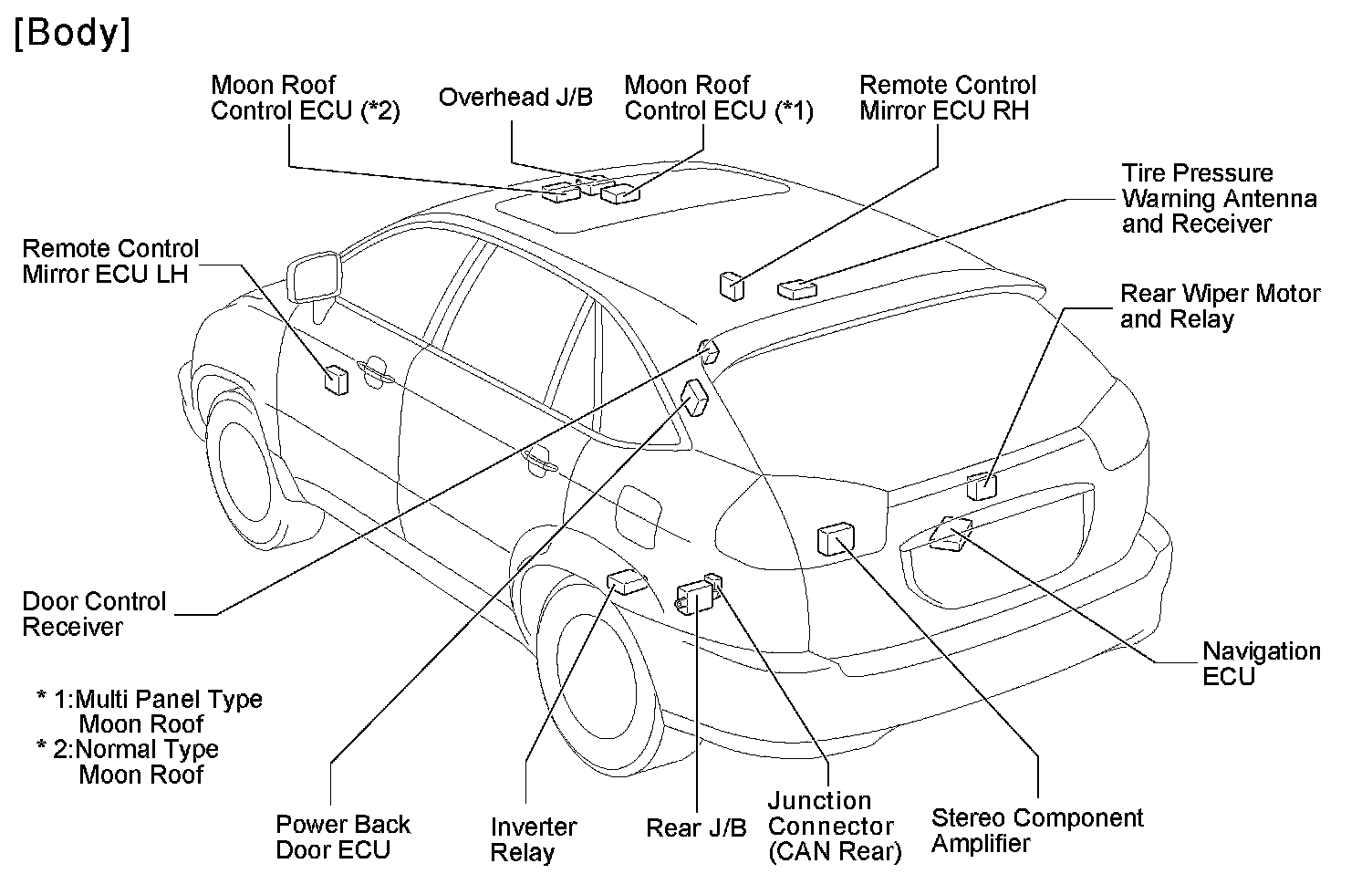 [Body]

Moon Roof Control ECU (*2)

Overhead J/B

Moon Roof Control ECU (*1)

Remote Control Mirror ECU RH

Tire Pressure Warning Antenna and Receiver

Remote Control Mirror ECU LH

Rear Wiper Motor and Relay

Door Control Receiver

Navigation ECU

* 1:Multi Panel Type Moon Roof
* 2:Normal Type Moon Roof

Power Back Door ECU

Inverter Relay

Rear J/B

Junction Connector (CAN Rear)

Stereo Component Amplifier