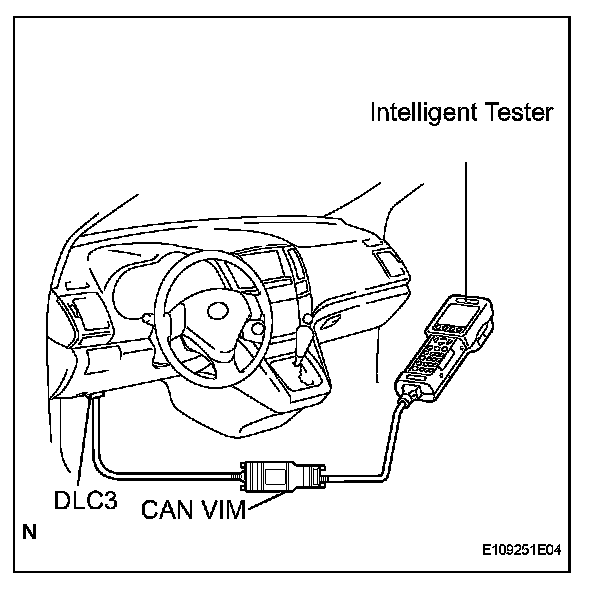 Intelligent Tester

DLC3

CAN VIM

N

E109251E04