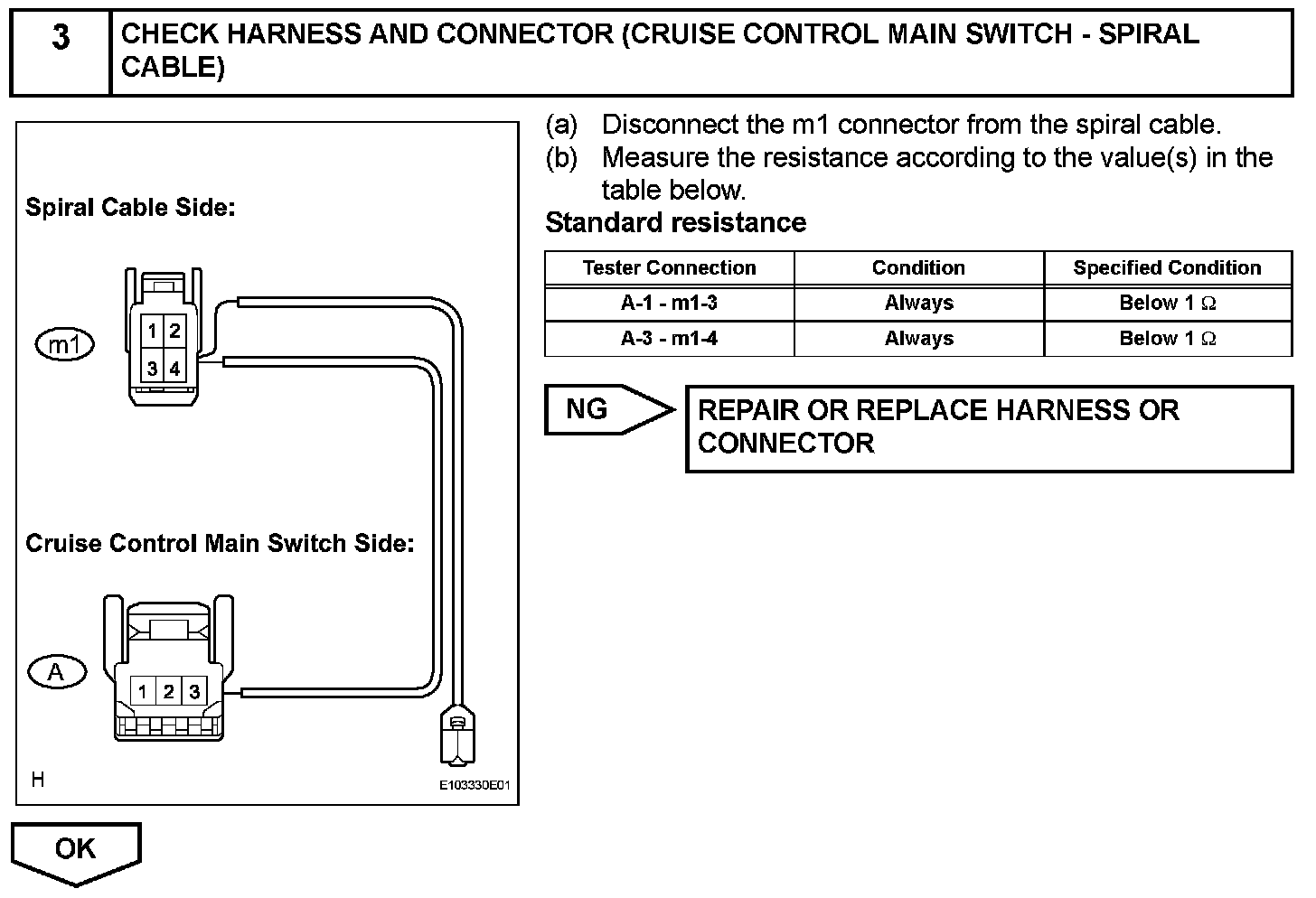 3 CHECK HARNESS AND CONNECTOR (CRUISE CONTROL MAIN SWITCH - SPIRAL CABLE)

Spiral Cable Side:

m1

1 2
3 4

Cruise Control Main Switch Side:

A

1 2 3

H

E103330E01

(a) Disconnect the m1 connector from the spiral cable.
(b) Measure the resistance according to the value(s) in the table below.

Standard resistance

| Tester Connection | Condition | Specified Condition |
|---|---|---|
| A-1 - m1-3 | Always | Below 1 $\Omega$ |
| A-3 - m1-4 | Always | Below 1 $\Omega$ |

NG

REPAIR OR REPLACE HARNESS OR CONNECTOR

OK