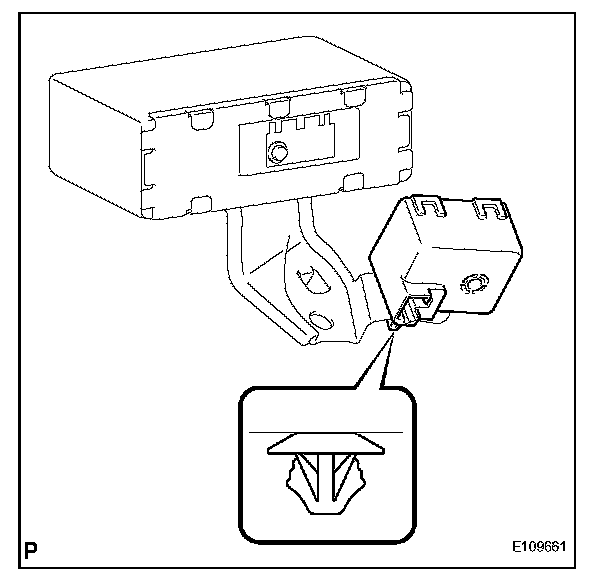 P

E109661