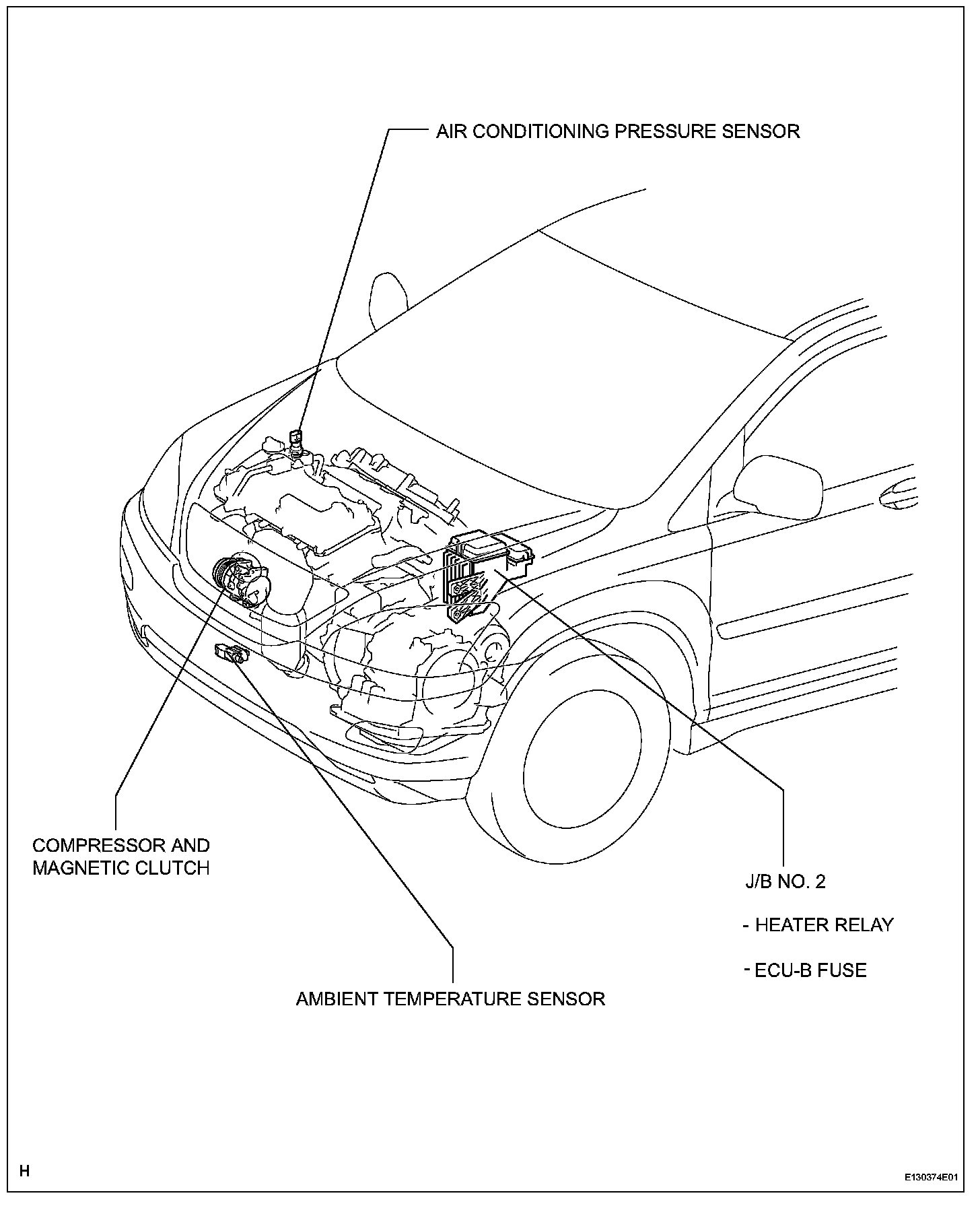 AIR CONDITIONING PRESSURE SENSOR

COMPRESSOR AND MAGNETIC CLUTCH

J/B NO. 2

- HEATER RELAY

- ECU-B FUSE

AMBIENT TEMPERATURE SENSOR

H

E130374E01