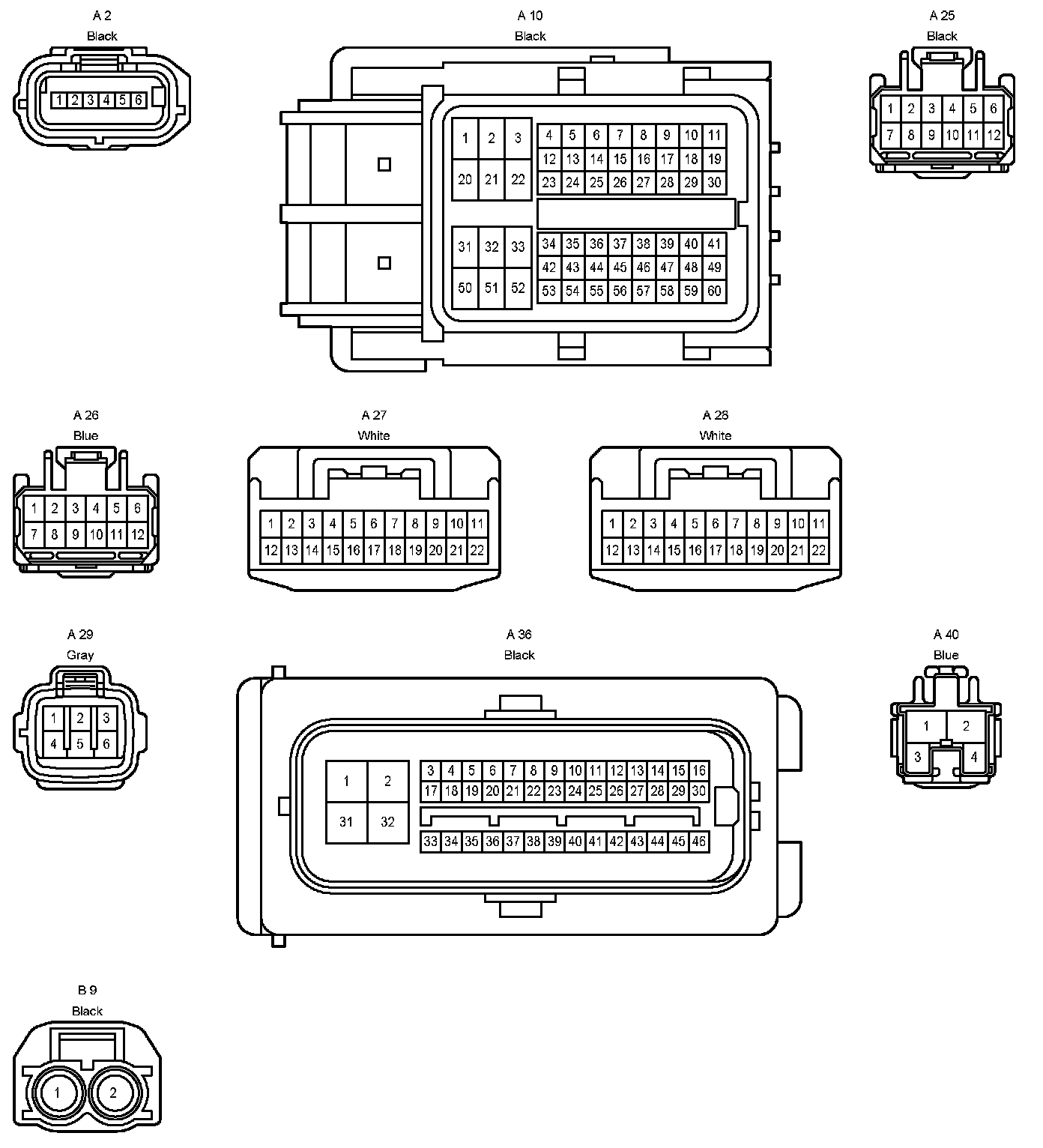 A 2
Black

1 2 3 4 5 6

A 10
Black

1 2 3
20 21 22

4 5 6 7 8 9 10 11
12 13 14 15 16 17 18 19
23 24 25 26 27 28 29 30

31 32 33
50 51 52

34 35 36 37 38 39 40 41
42 43 44 45 46 47 48 49
53 54 55 56 57 58 59 60

A 25
Black

1 2 3 4 5 6
7 8 9 10 11 12

A 26
Blue

1 2 3 4 5 6
7 8 9 10 11 12

A 27
White

1 2 3 4 5 6 7 8 9 10 11
12 13 14 15 16 17 18 19 20 21 22

A 28
White

1 2 3 4 5 6 7 8 9 10 11
12 13 14 15 16 17 18 19 20 21 22

A 29
Gray

1 2 3
4 5 6

A 36
Black

1 2
31 32

3 4 5 6 7 8 9 10 11 12 13 14 15 16
17 18 19 20 21 22 23 24 25 26 27 28 29 30
33 34 35 36 37 38 39 40 41 42 43 44 45 46

A 40
Blue

1 2
3 4

B 9
Black

1 2