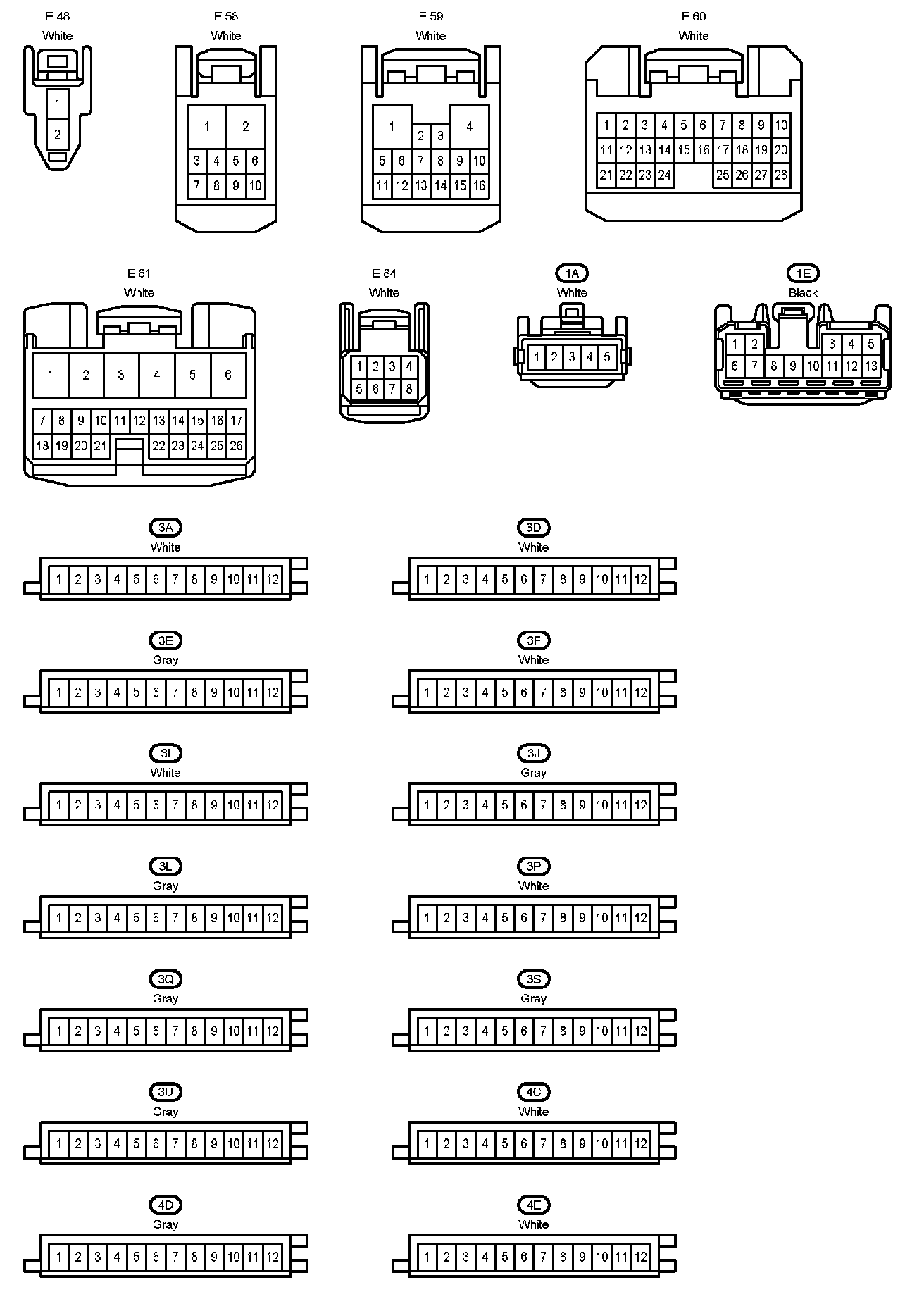 E 48
White
1
2

E 58
White
1 2
3 4 5 6
7 8 9 10

E 59
White
1 2 3 4
5 6 7 8 9 10
11 12 13 14 15 16

E 60
White
1 2 3 4 5 6 7 8 9 10
11 12 13 14 15 16 17 18 19 20
21 22 23 24 25 26 27 28

E 61
White
1 2 3 4 5 6
7 8 9 10 11 12 13 14 15 16 17
18 19 20 21 22 23 24 25 26

E 84
White
1 2 3 4
5 6 7 8

1A
White
1 2 3 4 5

1E
Black
1 2 3 4 5
6 7 8 9 10 11 12 13

3A
White
1 2 3 4 5 6 7 8 9 10 11 12

3D
White
1 2 3 4 5 6 7 8 9 10 11 12

3E
Gray
1 2 3 4 5 6 7 8 9 10 11 12

3F
White
1 2 3 4 5 6 7 8 9 10 11 12

3I
White
1 2 3 4 5 6 7 8 9 10 11 12

3J
Gray
1 2 3 4 5 6 7 8 9 10 11 12

3L
Gray
1 2 3 4 5 6 7 8 9 10 11 12

3P
White
1 2 3 4 5 6 7 8 9 10 11 12

3Q
Gray
1 2 3 4 5 6 7 8 9 10 11 12

3S
Gray
1 2 3 4 5 6 7 8 9 10 11 12

3U
Gray
1 2 3 4 5 6 7 8 9 10 11 12

4C
White
1 2 3 4 5 6 7 8 9 10 11 12

4D
Gray
1 2 3 4 5 6 7 8 9 10 11 12

4E
White
1 2 3 4 5 6 7 8 9 10 11 12