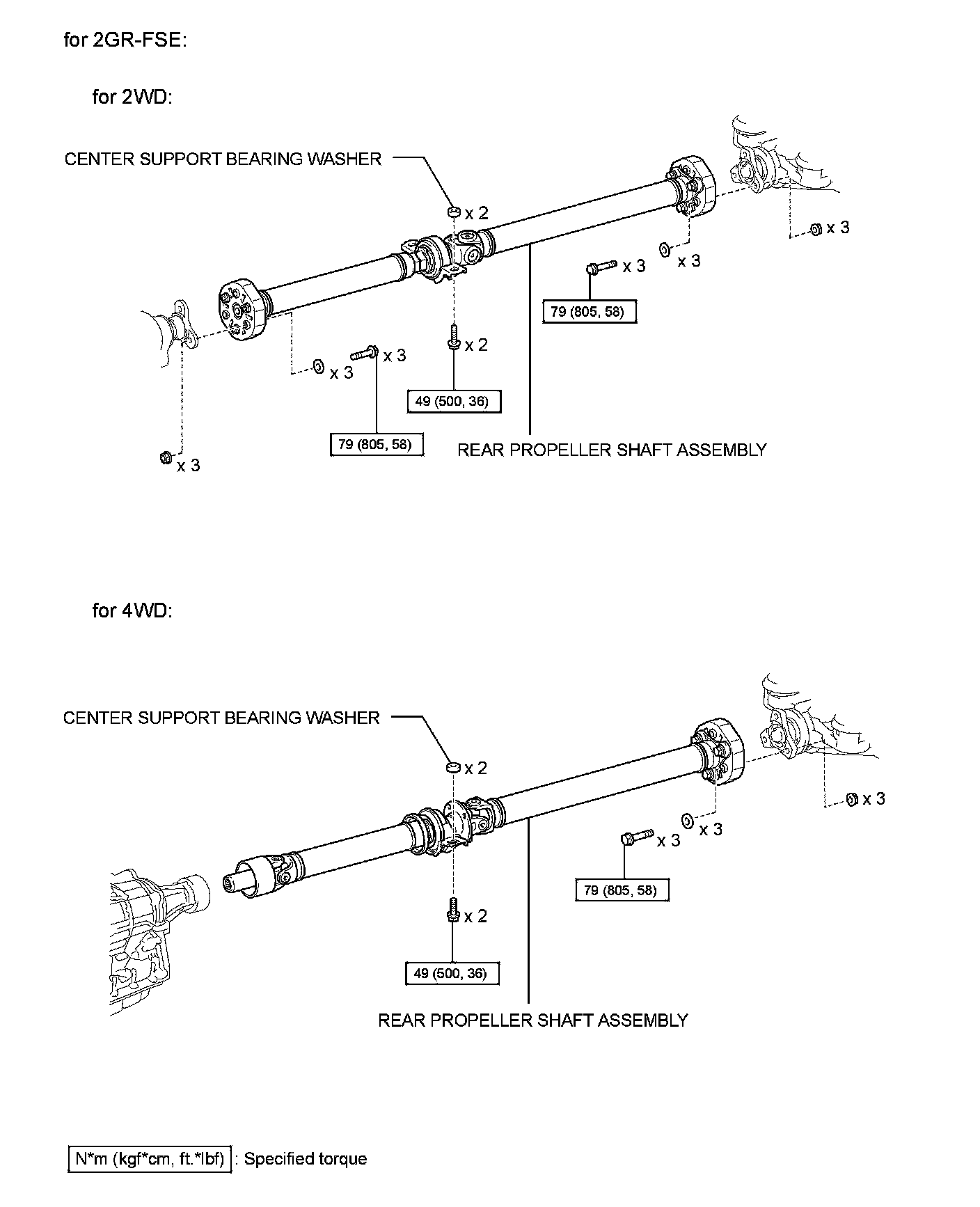 for 2GR-FSE:

for 2WD:

CENTER SUPPORT BEARING WASHER

x 2

x 3

x 3

x 3

79 (805, 58)

x 2

x 3

x 3

49 (500, 36)

79 (805, 58)

REAR PROPELLER SHAFT ASSEMBLY

x 3

for 4WD:

CENTER SUPPORT BEARING WASHER

x 2

x 3

x 3

x 3

79 (805, 58)

x 2

49 (500, 36)

REAR PROPELLER SHAFT ASSEMBLY

N*m (kgf*cm, ft.*lbf) : Specified torque