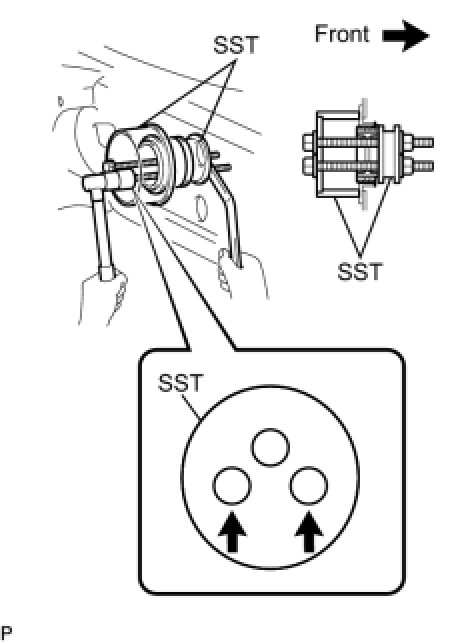 SST

Front

SST

SST

P