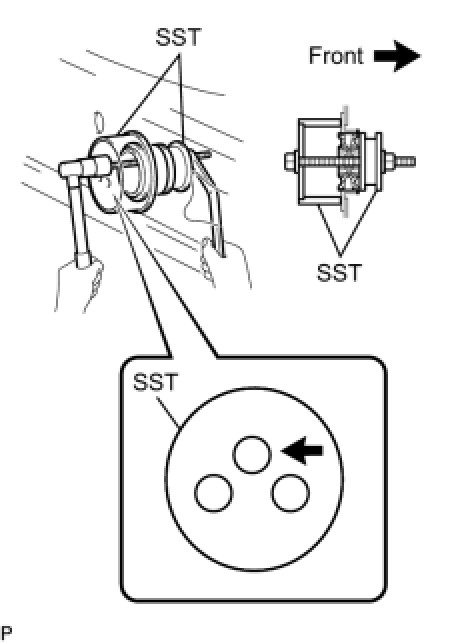 SST

Front

SST

SST

P