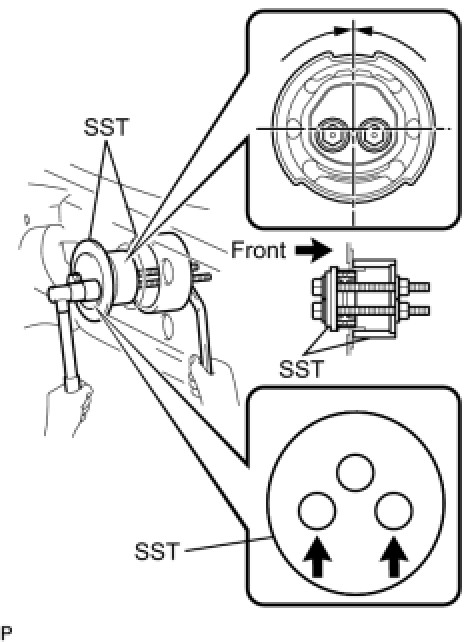 SST

Front

SST

SST

P