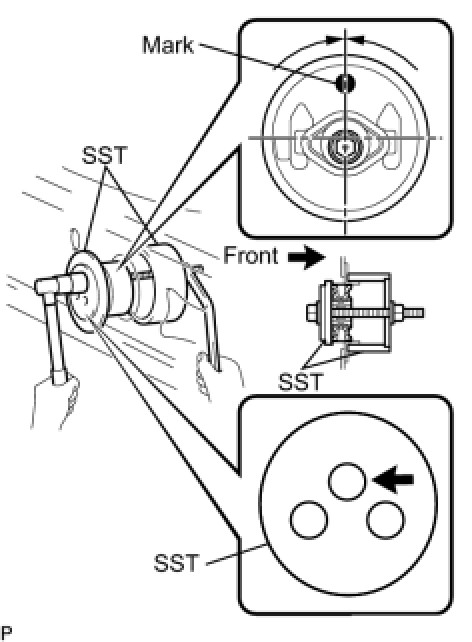 Mark
SST
Front
SST
SST
P