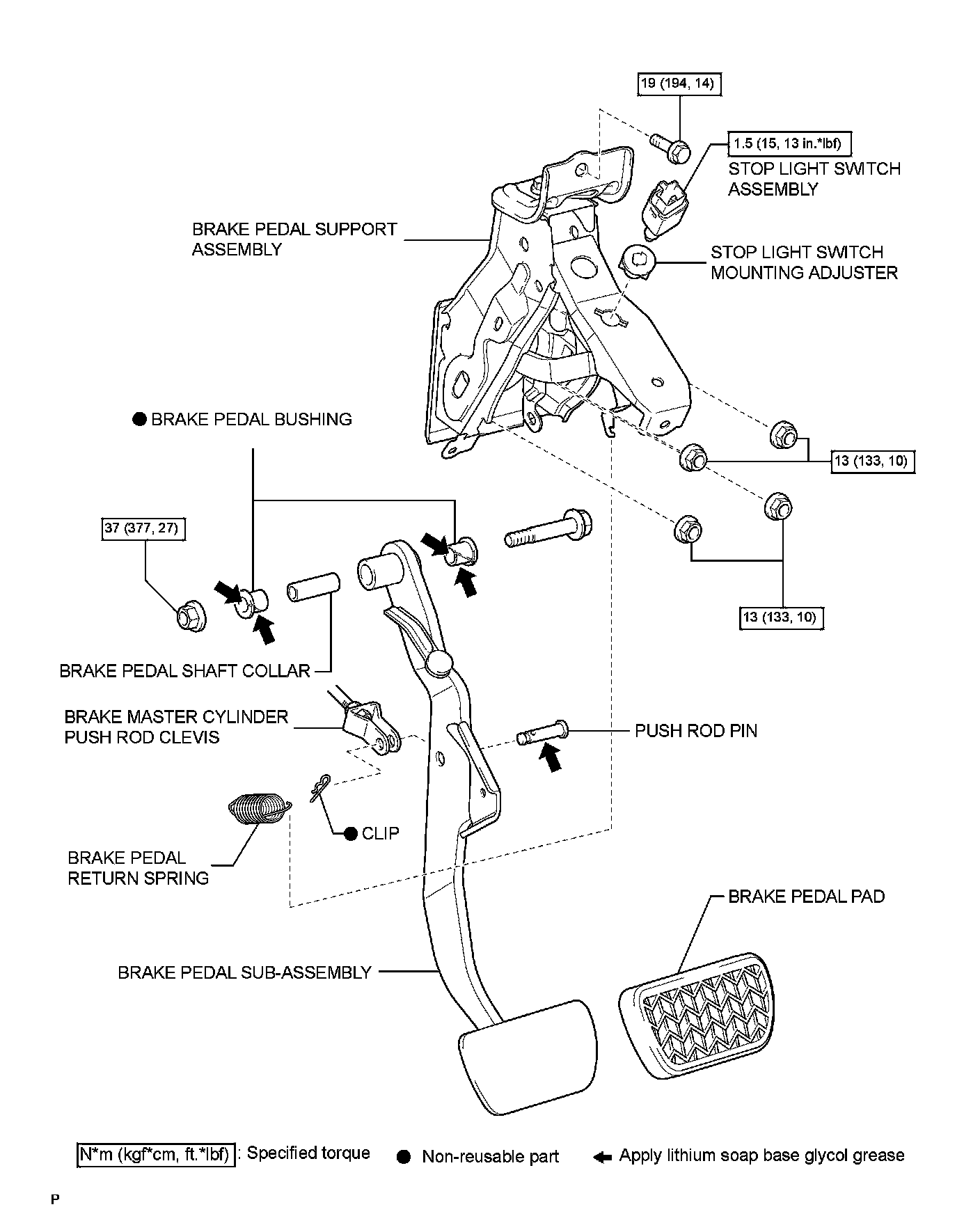 19 (194, 14)

1.5 (15, 13 in.*lbf)

STOP LIGHT SWITCH ASSEMBLY

BRAKE PEDAL SUPPORT ASSEMBLY

STOP LIGHT SWITCH MOUNTING ADJUSTER

● BRAKE PEDAL BUSHING

13 (133, 10)

37 (377, 27)

13 (133, 10)

BRAKE PEDAL SHAFT COLLAR

BRAKE MASTER CYLINDER PUSH ROD CLEVIS

PUSH ROD PIN

● CLIP

BRAKE PEDAL RETURN SPRING

BRAKE PEDAL PAD

BRAKE PEDAL SUB-ASSEMBLY

N*m (kgf*cm, ft.*lbf) : Specified torque ● Non-reusable part ← Apply lithium soap base glycol grease

P