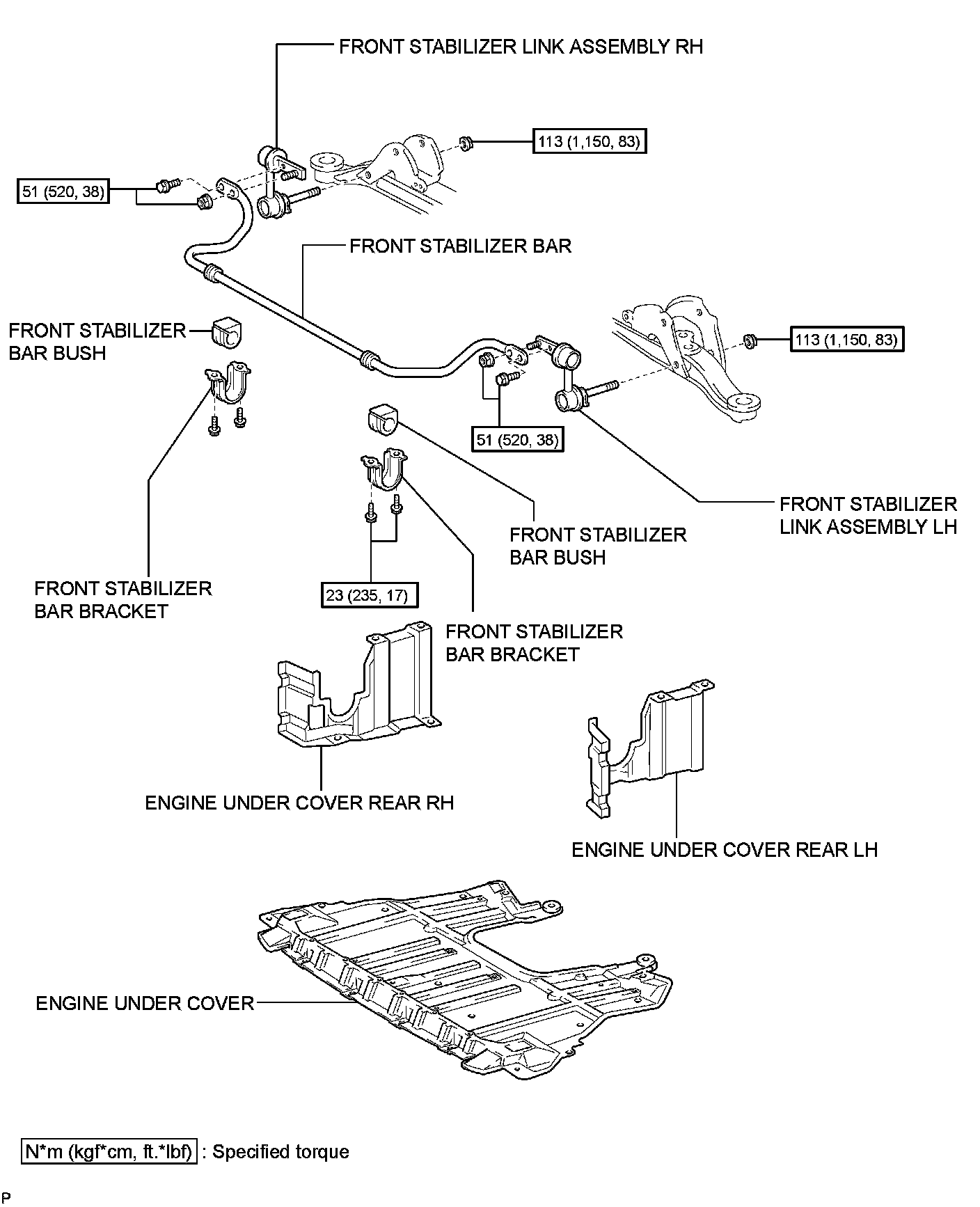 FRONT STABILIZER LINK ASSEMBLY RH

113 (1,150, 83)

51 (520, 38)

FRONT STABILIZER BAR

FRONT STABILIZER BAR BUSH

113 (1,150, 83)

51 (520, 38)

FRONT STABILIZER LINK ASSEMBLY LH

FRONT STABILIZER BAR BUSH

FRONT STABILIZER BAR BRACKET

23 (235, 17)

FRONT STABILIZER BAR BRACKET

ENGINE UNDER COVER REAR RH

ENGINE UNDER COVER REAR LH

ENGINE UNDER COVER

N*m (kgf*cm, ft.*lbf) : Specified torque

P