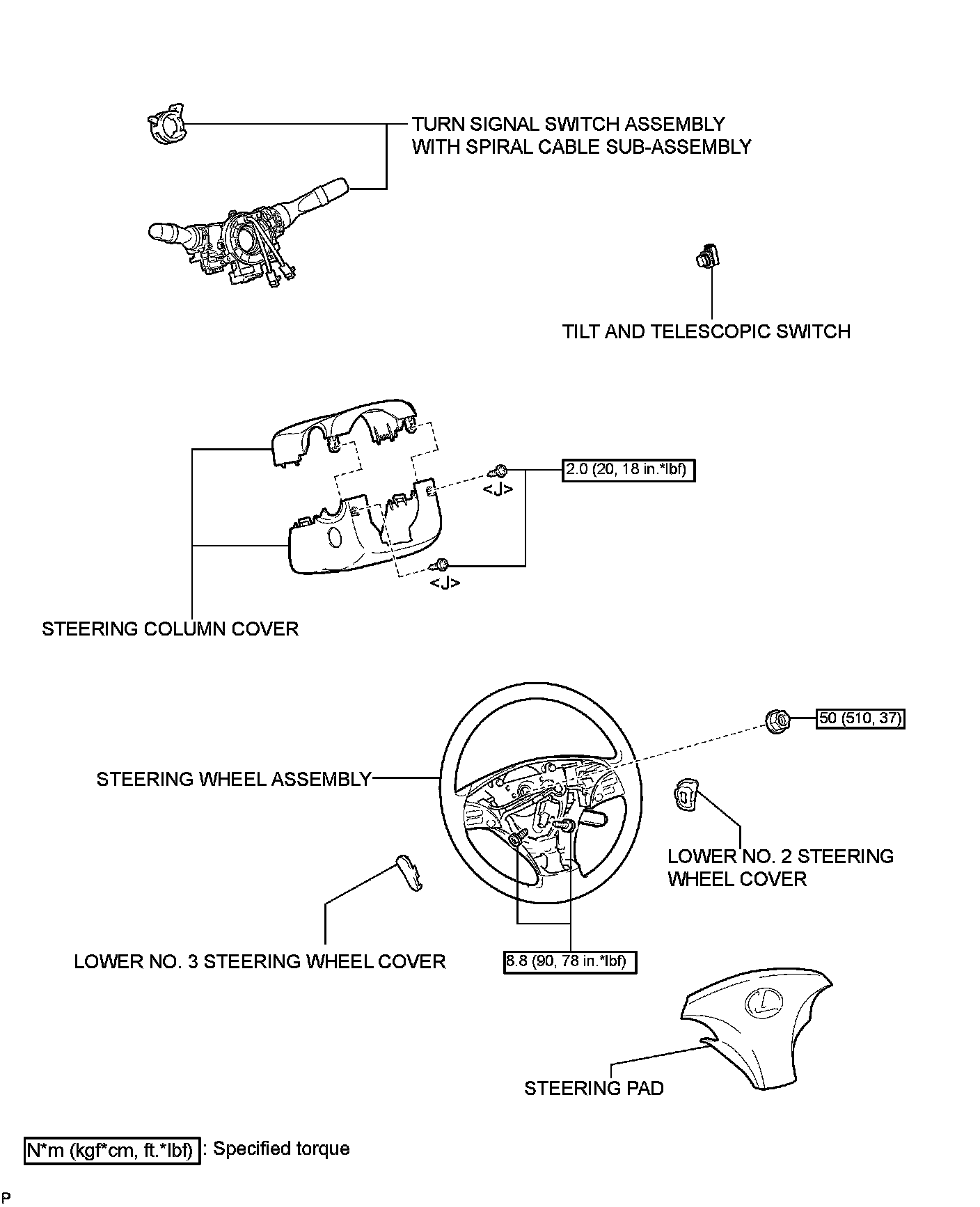 TURN SIGNAL SWITCH ASSEMBLY WITH SPIRAL CABLE SUB-ASSEMBLY

TILT AND TELESCOPIC SWITCH

2.0 (20, 18 in.*lbf)

<J>

<J>

STEERING COLUMN COVER

50 (510, 37)

STEERING WHEEL ASSEMBLY

LOWER NO. 2 STEERING WHEEL COVER

LOWER NO. 3 STEERING WHEEL COVER

8.8 (90, 78 in.*lbf)

STEERING PAD

N*m (kgf*cm, ft.*lbf) : Specified torque

P