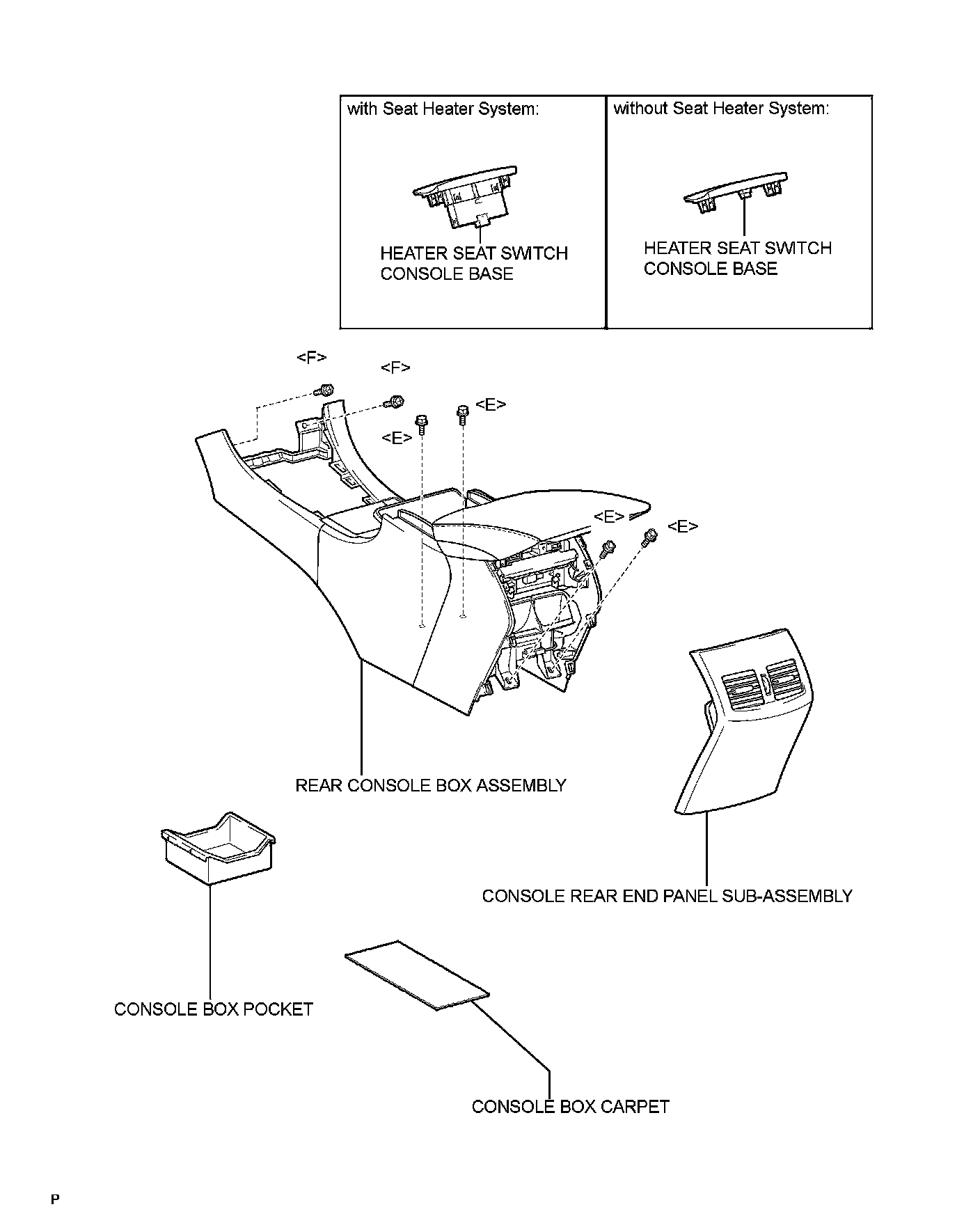 with Seat Heater System:

HEATER SEAT SWITCH CONSOLE BASE

without Seat Heater System:

HEATER SEAT SWITCH CONSOLE BASE

<F>

<F>

<E>

<E>

<E>

<E>

REAR CONSOLE BOX ASSEMBLY

CONSOLE REAR END PANEL SUB-ASSEMBLY

CONSOLE BOX POCKET

CONSOLE BOX CARPET

P