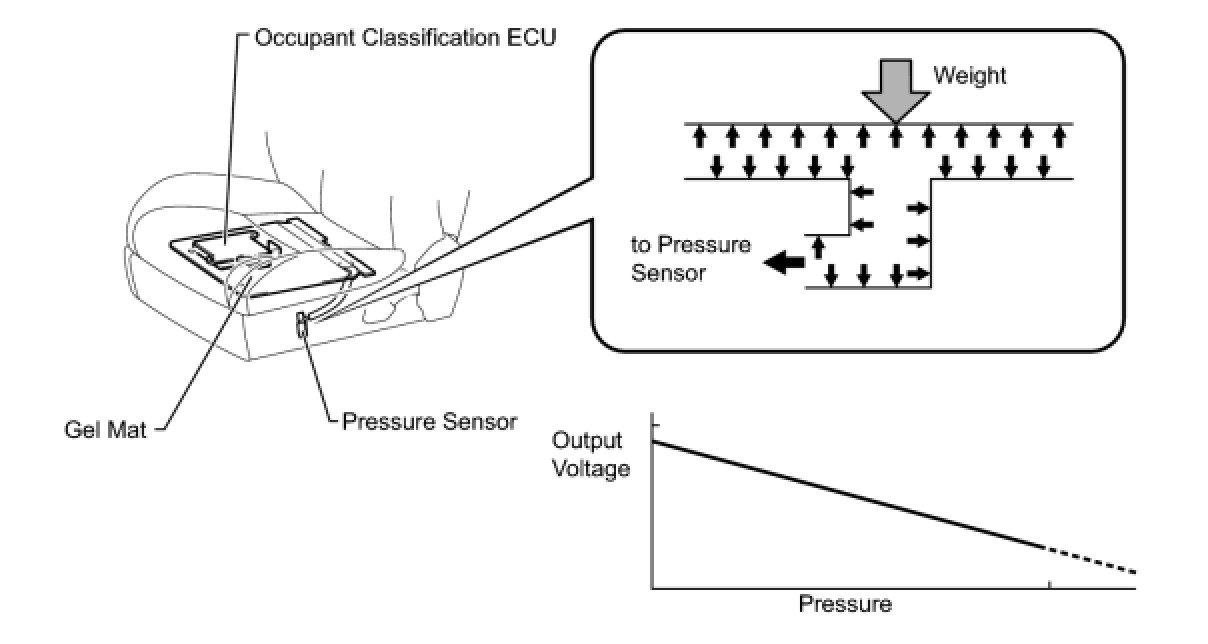 Occupant Classification ECU

Weight

to Pressure Sensor

Gel Mat

Pressure Sensor

Output Voltage

Pressure