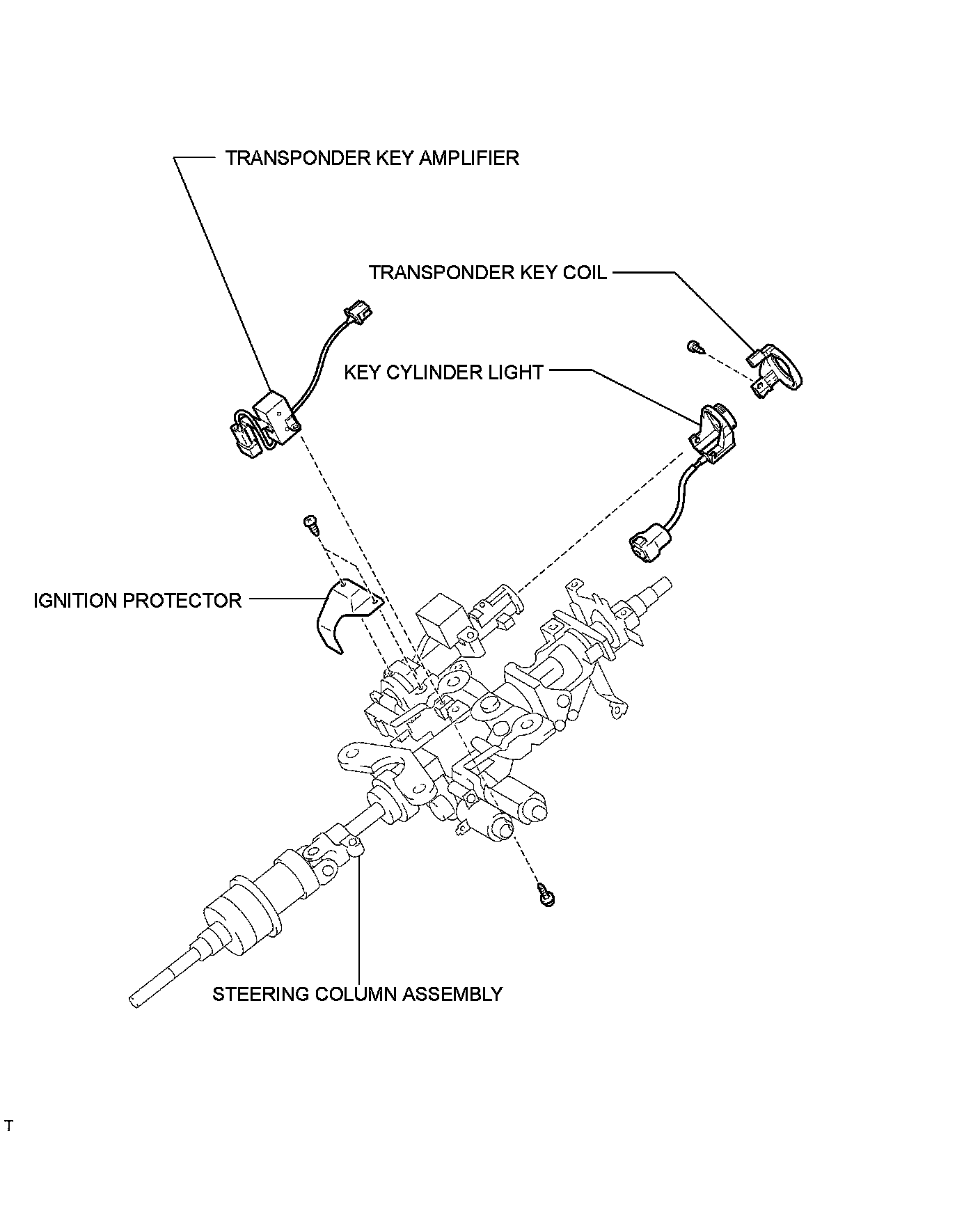 TRANSPONDER KEY AMPLIFIER

TRANSPONDER KEY COIL

KEY CYLINDER LIGHT

IGNITION PROTECTOR

STEERING COLUMN ASSEMBLY

T