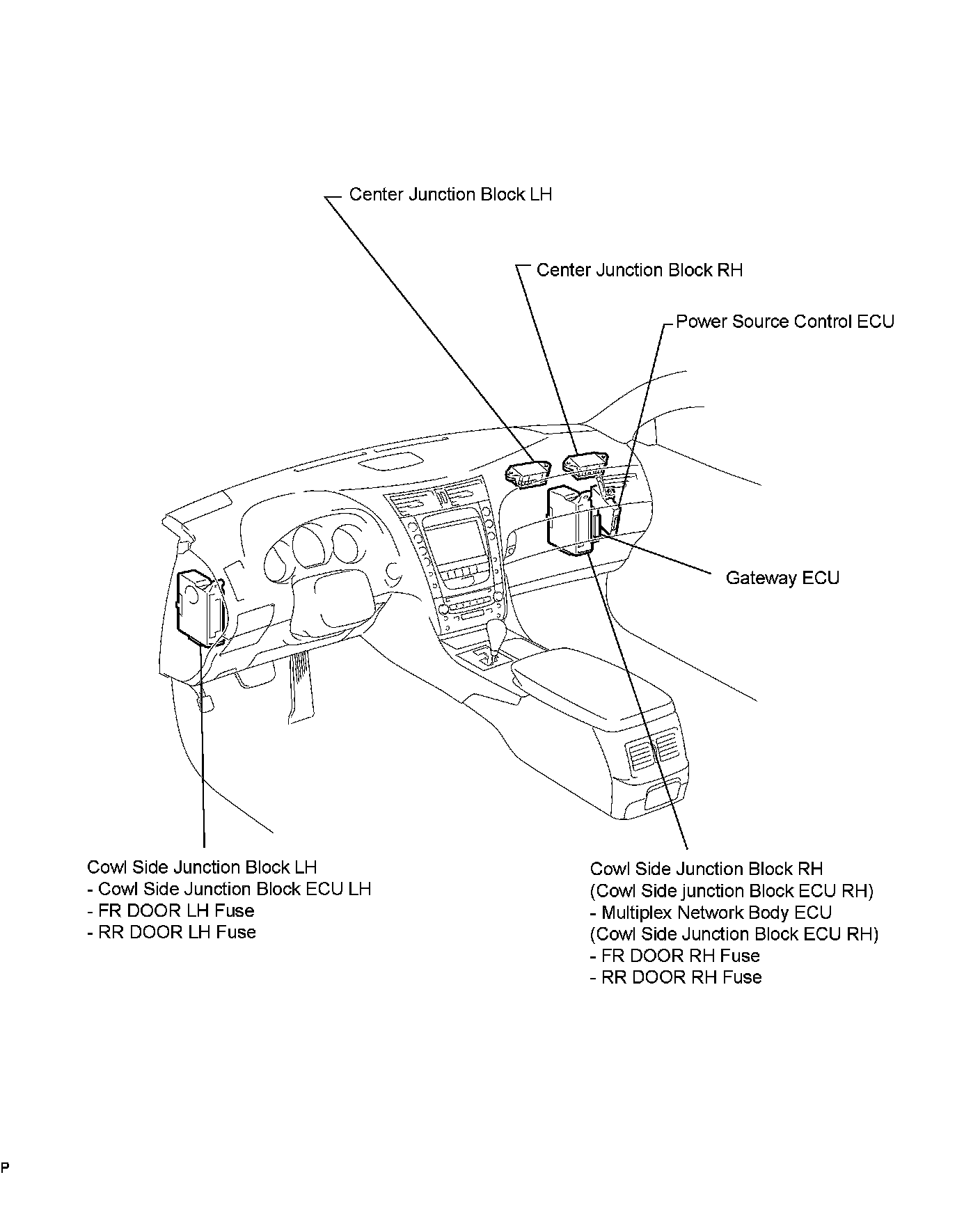 Center Junction Block LH

Center Junction Block RH

Power Source Control ECU

Gateway ECU

Cowl Side Junction Block LH
- Cowl Side Junction Block ECU LH
- FR DOOR LH Fuse
- RR DOOR LH Fuse

Cowl Side Junction Block RH
(Cowl Side junction Block ECU RH)
- Multiplex Network Body ECU
(Cowl Side Junction Block ECU RH)
- FR DOOR RH Fuse
- RR DOOR RH Fuse

P