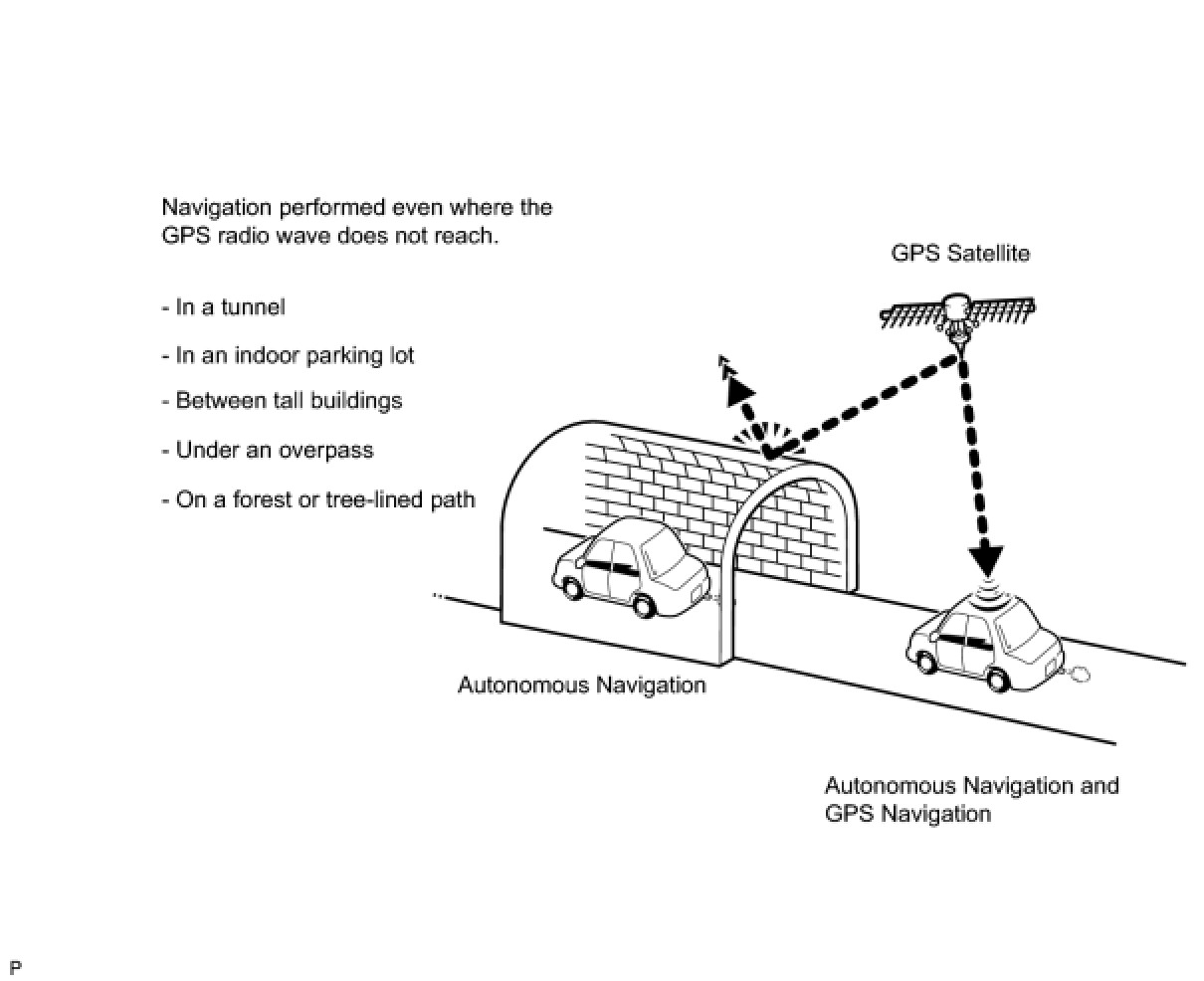 Navigation performed even where the GPS radio wave does not reach.

- In a tunnel

- In an indoor parking lot

- Between tall buildings

- Under an overpass

- On a forest or tree-lined path

GPS Satellite

Autonomous Navigation

Autonomous Navigation and GPS Navigation

P