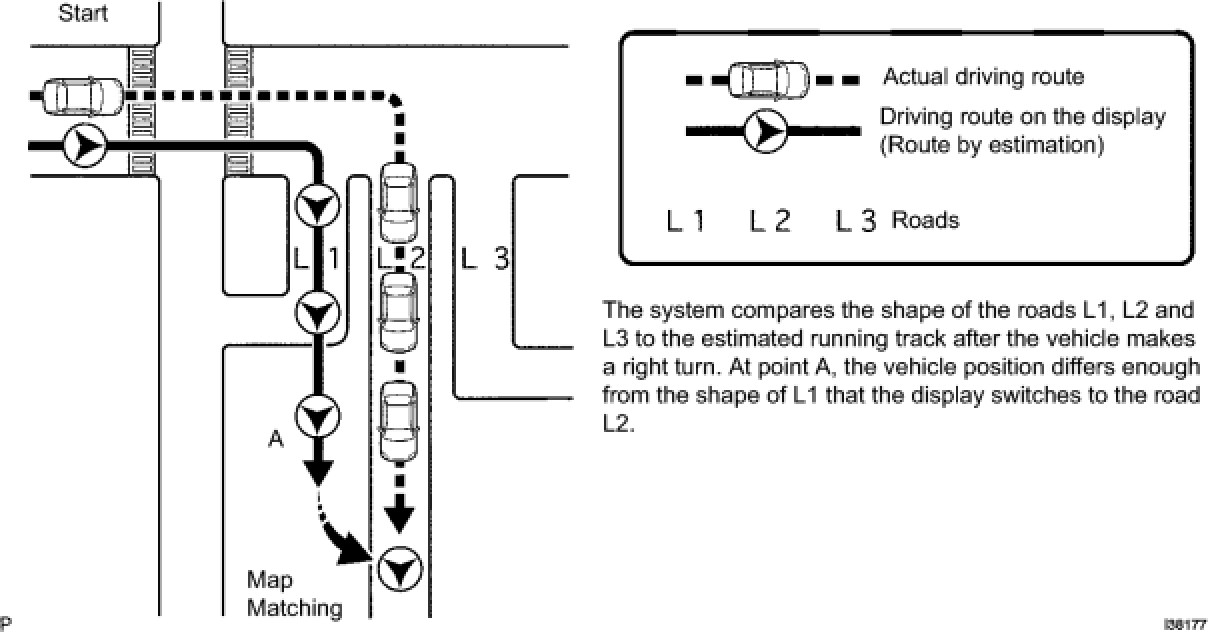 Start

L 1

L 2

L 3

A

Map Matching

Actual driving route

Driving route on the display (Route by estimation)

L 1   L 2   L 3 Roads

The system compares the shape of the roads L1, L2 and L3 to the estimated running track after the vehicle makes a right turn. At point A, the vehicle position differs enough from the shape of L1 that the display switches to the road L2.

P

I38177