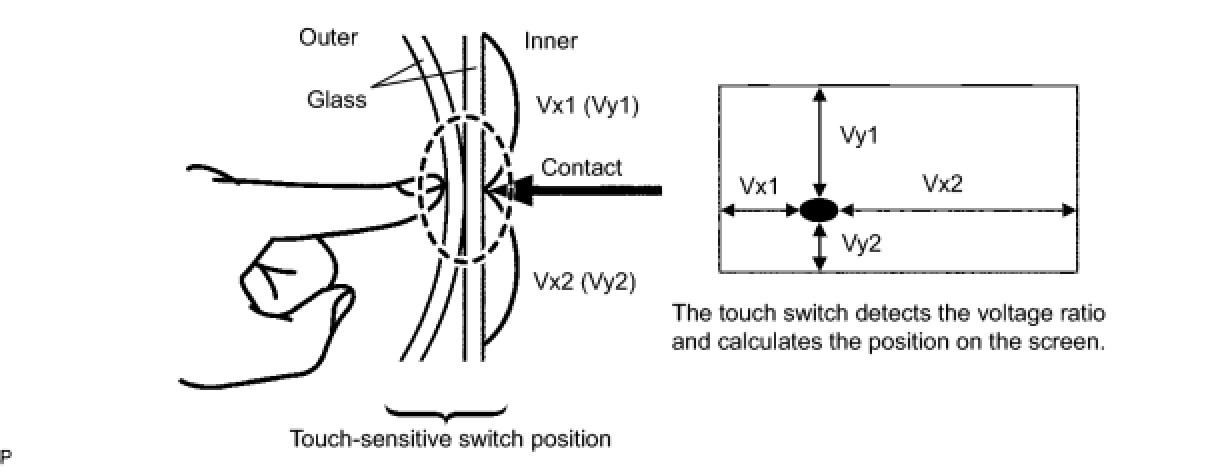 Outer
Inner
Glass
Vx1 (Vy1)
Contact
Vx2 (Vy2)
Touch-sensitive switch position

Vy1
Vx1
Vx2
Vy2

The touch switch detects the voltage ratio and calculates the position on the screen.

P