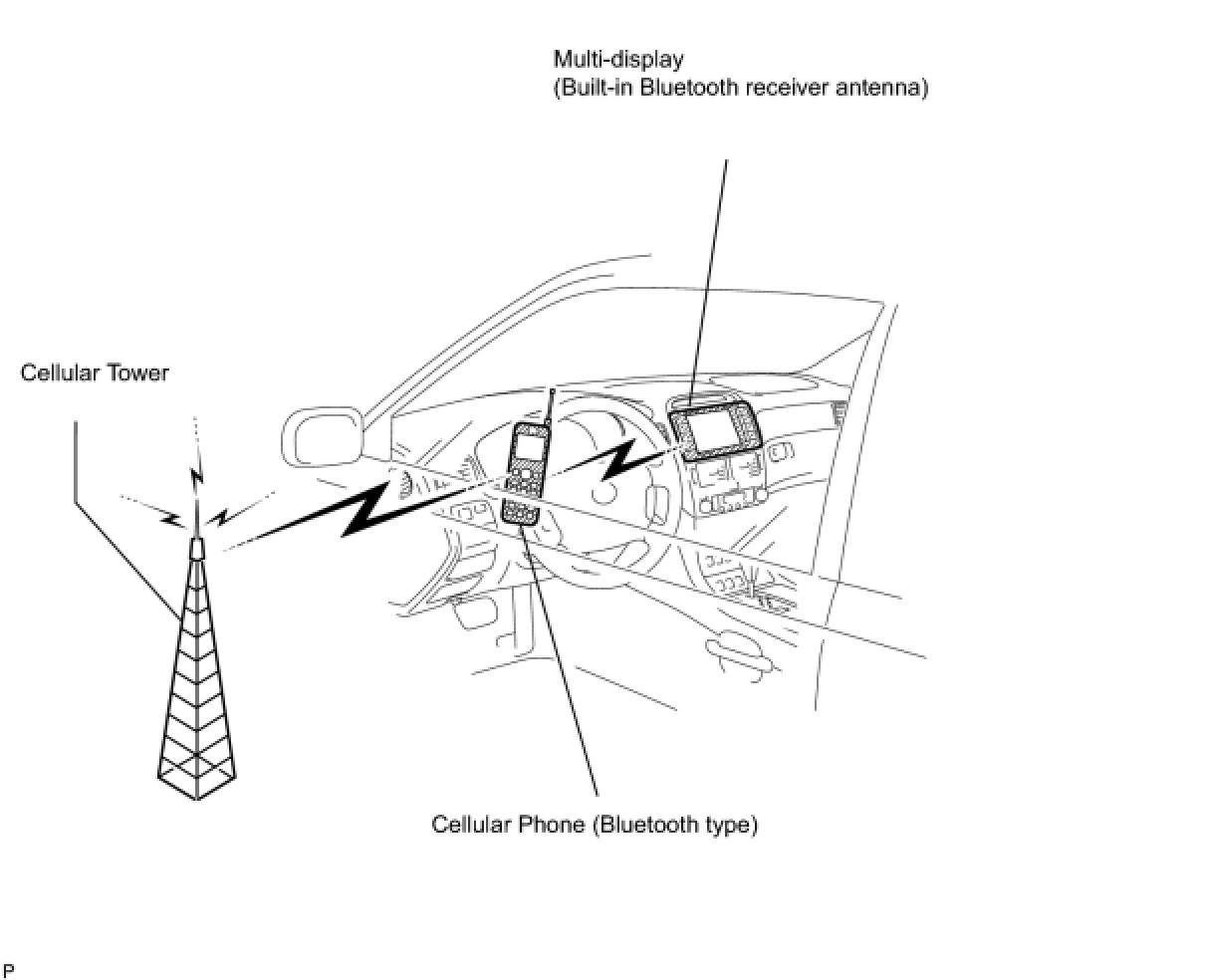 Multi-display
(Built-in Bluetooth receiver antenna)

Cellular Tower

Cellular Phone (Bluetooth type)

P