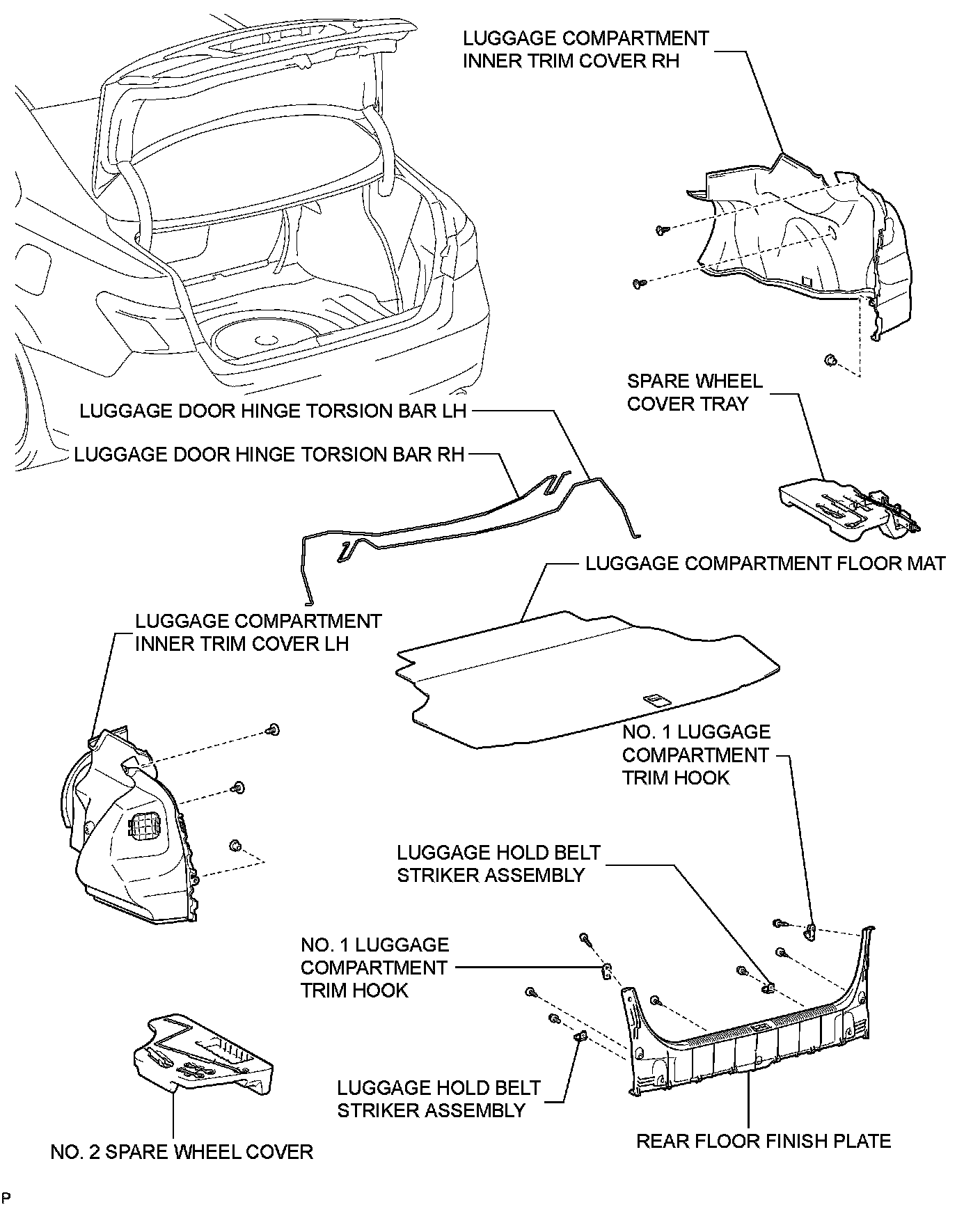 LUGGAGE COMPARTMENT INNER TRIM COVER RH

SPARE WHEEL COVER TRAY

LUGGAGE DOOR HINGE TORSION BAR LH

LUGGAGE DOOR HINGE TORSION BAR RH

LUGGAGE COMPARTMENT FLOOR MAT

LUGGAGE COMPARTMENT INNER TRIM COVER LH

NO. 1 LUGGAGE COMPARTMENT TRIM HOOK

LUGGAGE HOLD BELT STRIKER ASSEMBLY

NO. 1 LUGGAGE COMPARTMENT TRIM HOOK

LUGGAGE HOLD BELT STRIKER ASSEMBLY

NO. 2 SPARE WHEEL COVER

REAR FLOOR FINISH PLATE

P